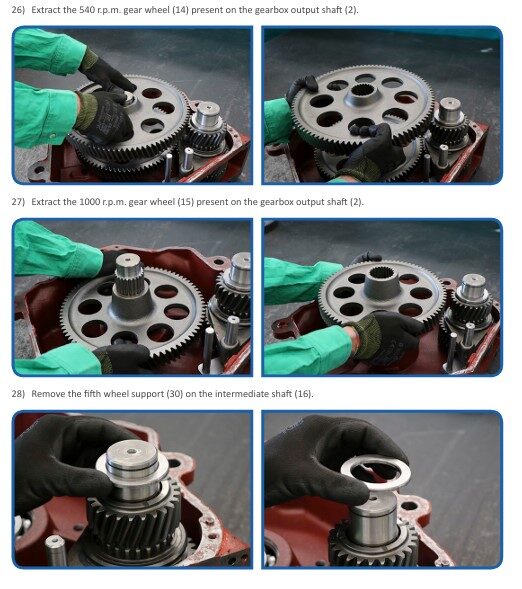 26) Extract the 540 r.p.m. gear wheel (14) present on the gearbox output shaft (2).

27) Extract the 1000 r.p.m. gear wheel (15) present on the gearbox output shaft (2).

28) Remove the fifth wheel support (30) on the intermediate shaft (16).