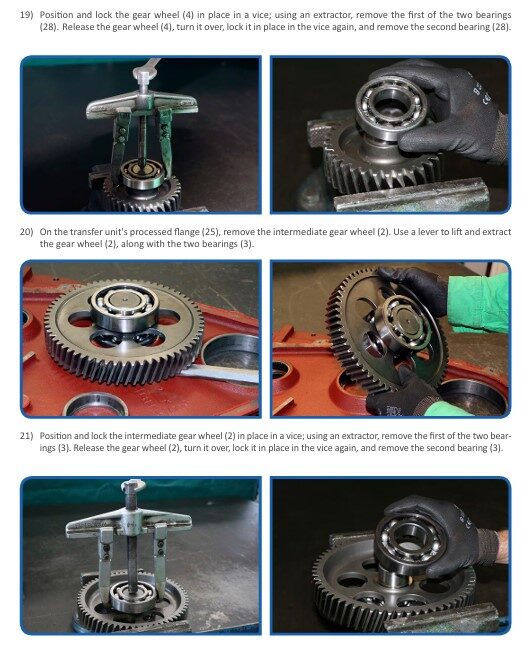 19) Position and lock the gear wheel (4) in place in a vice; using an extractor, remove the first of the two bearings (28). Release the gear wheel (4), turn it over, lock it in place in the vice again, and remove the second bearing (28).

20) On the transfer unit's processed flange (25), remove the intermediate gear wheel (2). Use a lever to lift and extract the gear wheel (2), along with the two bearings (3).

21) Position and lock the intermediate gear wheel (2) in place in a vice; using an extractor, remove the first of the two bearings (3). Release the gear wheel (2), turn it over, lock it in place in the vice again, and remove the second bearing (3).