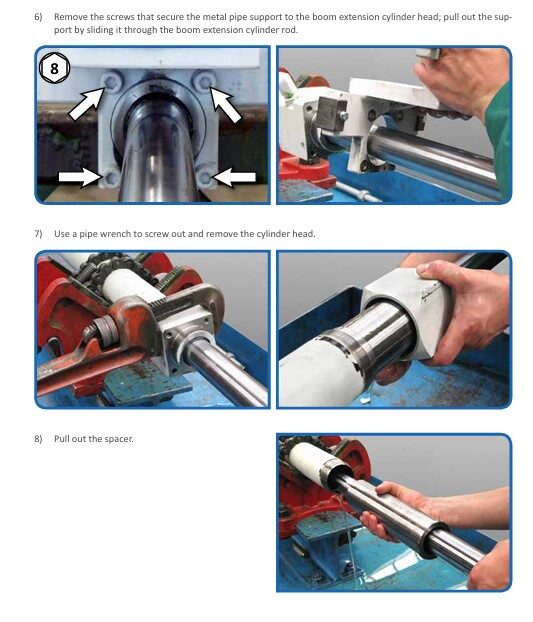 6) Remove the screws that secure the metal pipe support to the boom extension cylinder head; pull out the support by sliding it through the boom extension cylinder rod.

8

7) Use a pipe wrench to screw out and remove the cylinder head.

8) Pull out the spacer.