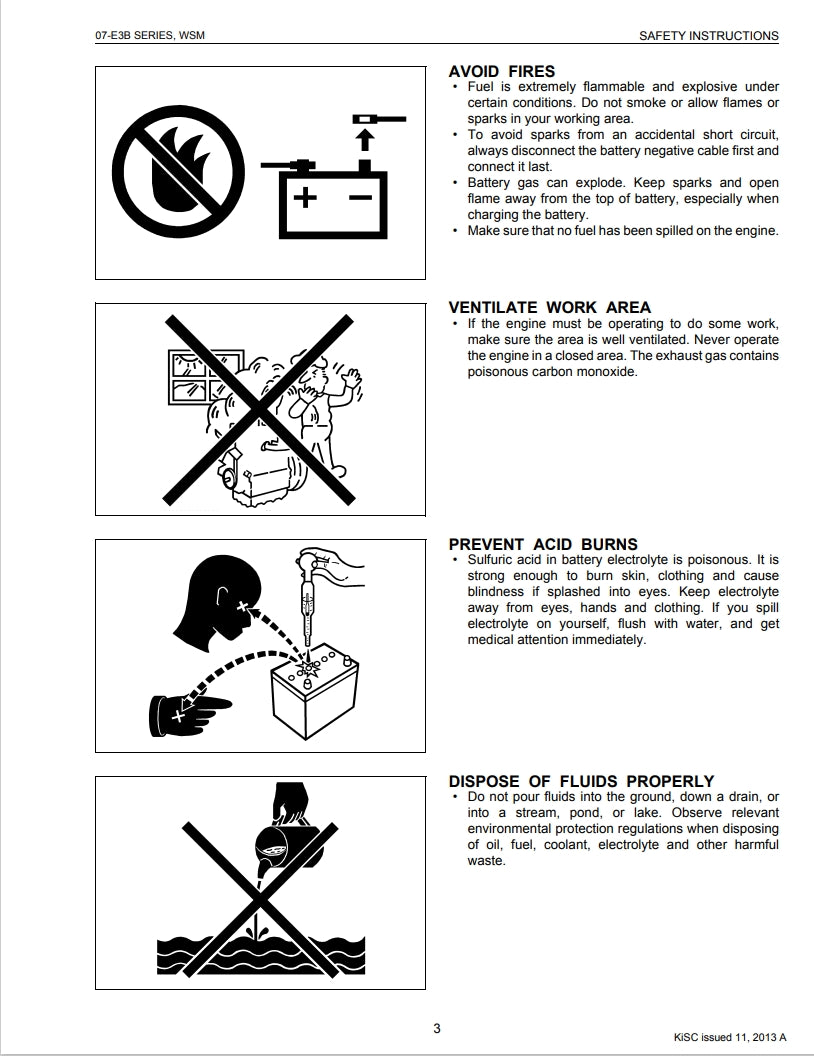 07-E3B SERIES, WSM

SAFETY INSTRUCTIONS

+ −

AVOID FIRES
• Fuel is extremely flammable and explosive under certain conditions. Do not smoke or allow flames or sparks in your working area.
• To avoid sparks from an accidental short circuit, always disconnect the battery negative cable first and connect it last.
• Battery gas can explode. Keep sparks and open flame away from the top of battery, especially when charging the battery.
• Make sure that no fuel has been spilled on the engine.

VENTILATE WORK AREA
• If the engine must be operating to do some work, make sure the area is well ventilated. Never operate the engine in a closed area. The exhaust gas contains poisonous carbon monoxide.

PREVENT ACID BURNS
• Sulfuric acid in battery electrolyte is poisonous. It is strong enough to burn skin, clothing and cause blindness if splashed into eyes. Keep electrolyte away from eyes, hands and clothing. If you spill electrolyte on yourself, flush with water, and get medical attention immediately.

DISPOSE OF FLUIDS PROPERLY
• Do not pour fluids into the ground, down a drain, or into a stream, pond, or lake. Observe relevant environmental protection regulations when disposing of oil, fuel, coolant, electrolyte and other harmful waste.

3

KiSC issued 11, 2013 A