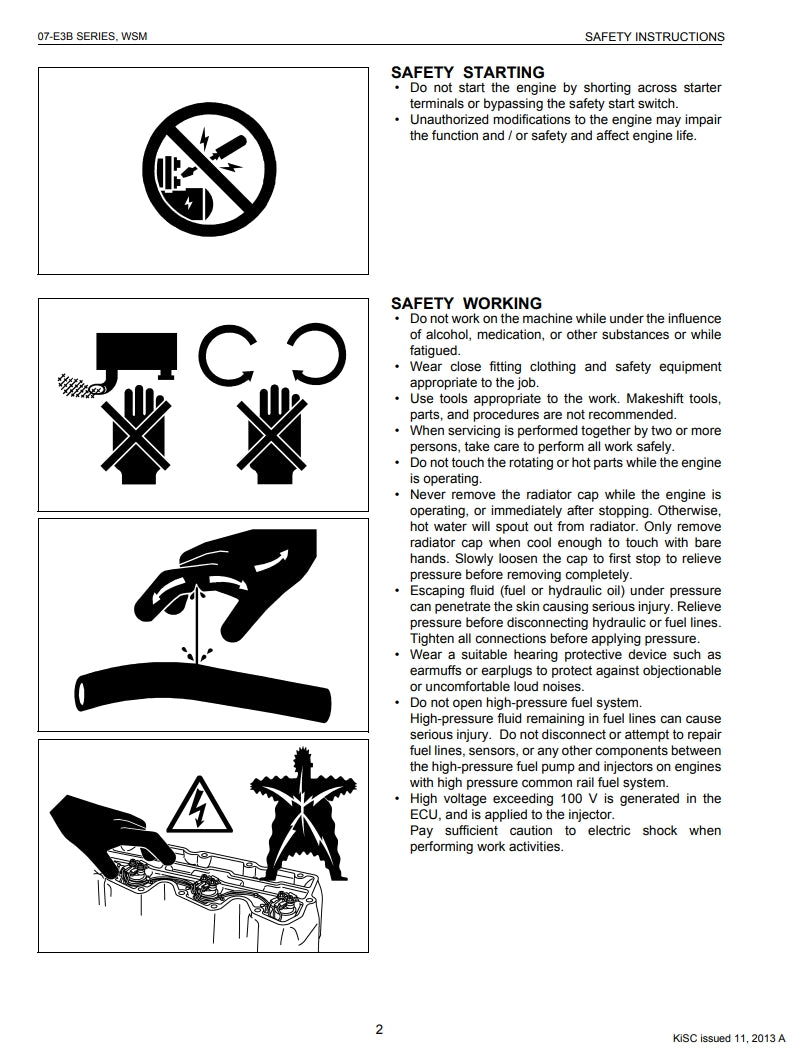 07-E3B SERIES, WSM

SAFETY INSTRUCTIONS

SAFETY STARTING

• Do not start the engine by shorting across starter terminals or bypassing the safety start switch.
• Unauthorized modifications to the engine may impair the function and / or safety and affect engine life.

SAFETY WORKING

• Do not work on the machine while under the influence of alcohol, medication, or other substances or while fatigued.
• Wear close fitting clothing and safety equipment appropriate to the job.
• Use tools appropriate to the work. Makeshift tools, parts, and procedures are not recommended.
• When servicing is performed together by two or more persons, take care to perform all work safely.
• Do not touch the rotating or hot parts while the engine is operating.
• Never remove the radiator cap while the engine is operating, or immediately after stopping. Otherwise, hot water will spout out from radiator. Only remove radiator cap when cool enough to touch with bare hands. Slowly loosen the cap to first stop to relieve pressure before removing completely.
• Escaping fluid (fuel or hydraulic oil) under pressure can penetrate the skin causing serious injury. Relieve pressure before disconnecting hydraulic or fuel lines. Tighten all connections before applying pressure.
• Wear a suitable hearing protective device such as earmuffs or earplugs to protect against objectionable or uncomfortable loud noises.
• Do not open high-pressure fuel system.
High-pressure fluid remaining in fuel lines can cause serious injury. Do not disconnect or attempt to repair fuel lines, sensors, or any other components between the high-pressure fuel pump and injectors on engines with high pressure common rail fuel system.
• High voltage exceeding 100 V is generated in the ECU, and is applied to the injector.
Pay sufficient caution to electric shock when performing work activities.

2

KiSC issued 11, 2013 A