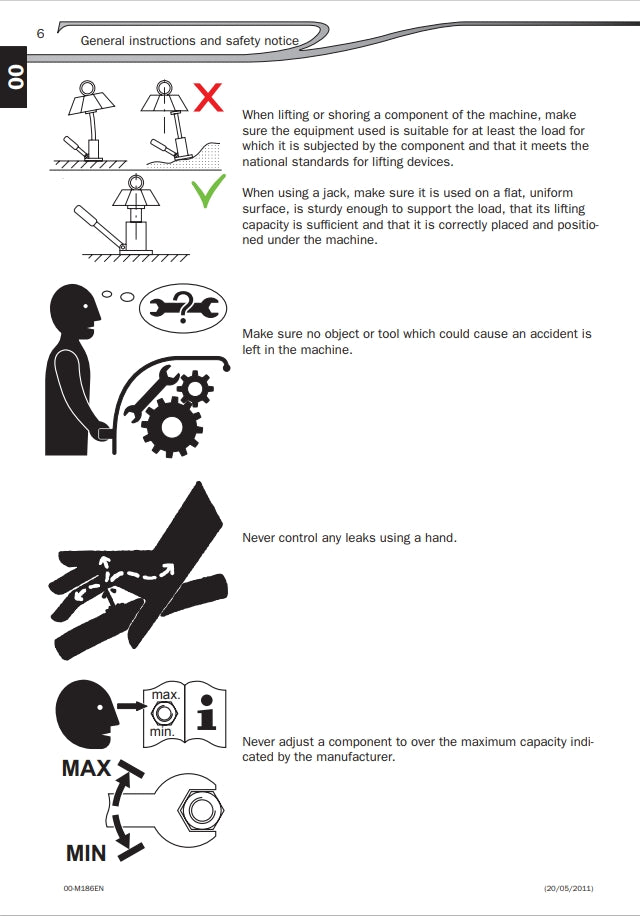 6

General instructions and safety notice

00

When lifting or shoring a component of the machine, make sure the equipment used is suitable for at least the load for which it is subjected by the component and that it meets the national standards for lifting devices.

When using a jack, make sure it is used on a flat, uniform surface, is sturdy enough to support the load, that its lifting capacity is sufficient and that it is correctly placed and positioned under the machine.

Make sure no object or tool which could cause an accident is left in the machine.

Never control any leaks using a hand.

max.

min.

i

MAX

MIN

Never adjust a component to over the maximum capacity indicated by the manufacturer.

00-M186EN

(20/05/2011)