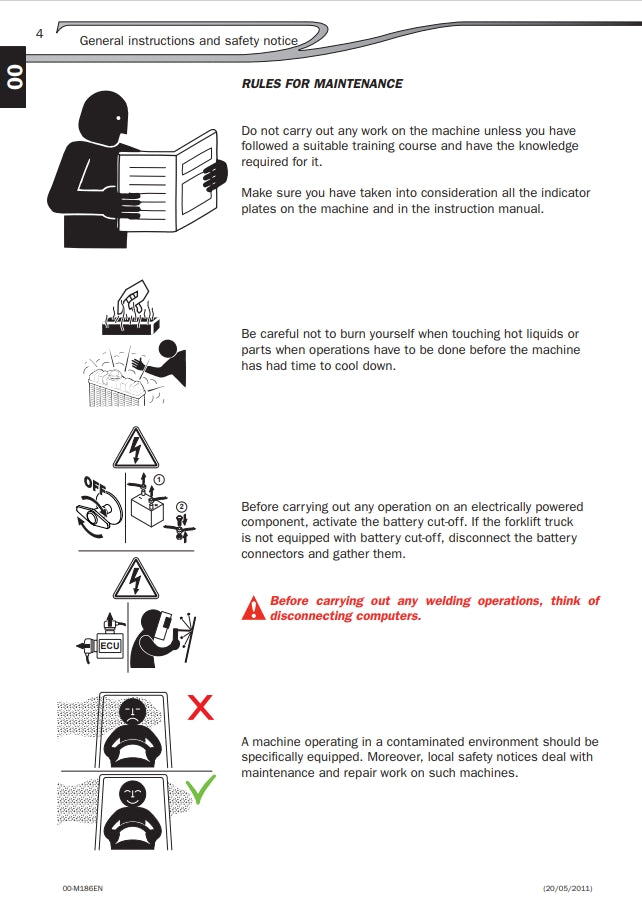 4 General instructions and safety notice

00

RULES FOR MAINTENANCE

Do not carry out any work on the machine unless you have followed a suitable training course and have the knowledge required for it.

Make sure you have taken into consideration all the indicator plates on the machine and in the instruction manual.

Be careful not to burn yourself when touching hot liquids or parts when operations have to be done before the machine has had time to cool down.

OFF

1

2

Before carrying out any operation on an electrically powered component, activate the battery cut-off. If the forklift truck is not equipped with battery cut-off, disconnect the battery connectors and gather them.

ECU

Before carrying out any welding operations, think of disconnecting computers.

A machine operating in a contaminated environment should be specifically equipped. Moreover, local safety notices deal with maintenance and repair work on such machines.

00-M186EN

(20/05/2011)