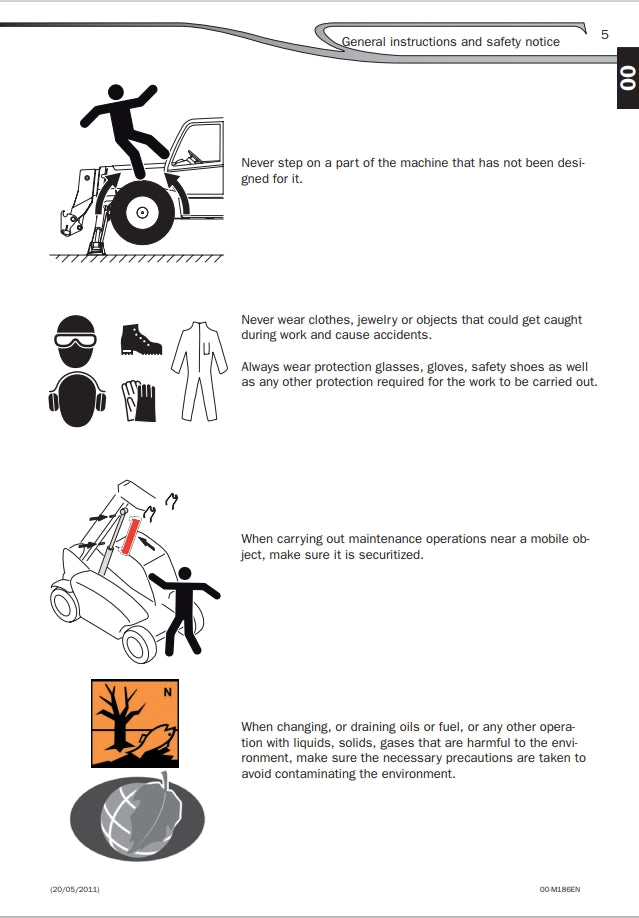 General instructions and safety notice

5

00

Never step on a part of the machine that has not been designed for it.

Never wear clothes, jewelry or objects that could get caught during work and cause accidents.

Always wear protection glasses, gloves, safety shoes as well as any other protection required for the work to be carried out.

When carrying out maintenance operations near a mobile object, make sure it is securitized.

N

When changing, or draining oils or fuel, or any other operation with liquids, solids, gases that are harmful to the environment, make sure the necessary precautions are taken to avoid contaminating the environment.

(20/05/2011)

00-M186EN