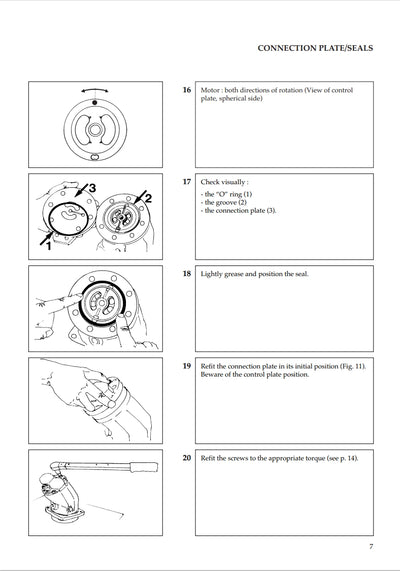 CONNECTION PLATE/SEALS

16 Motor : both directions of rotation (View of control plate, spherical side)

3
2
1

17 Check visually :

- the "O" ring (1)
- the groove (2)
- the connection plate (3).

18 Lightly grease and position the seal.

19 Refit the connection plate in its initial position (Fig. 11). Beware of the control plate position.

20 Refit the screws to the appropriate torque (see p. 14).

7