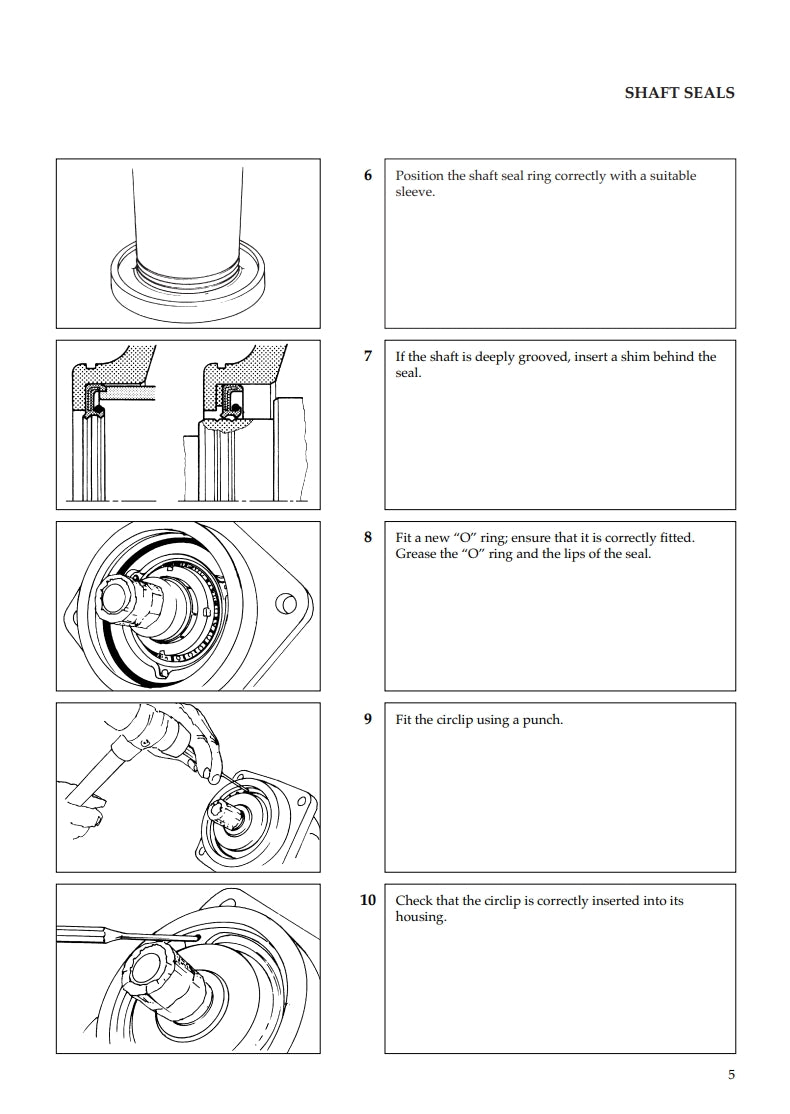 SHAFT SEALS

6 Position the shaft seal ring correctly with a suitable sleeve.

7 If the shaft is deeply grooved, insert a shim behind the seal.

8 Fit a new “O” ring; ensure that it is correctly fitted. Grease the “O” ring and the lips of the seal.

9 Fit the circlip using a punch.

10 Check that the circlip is correctly inserted into its housing.

5