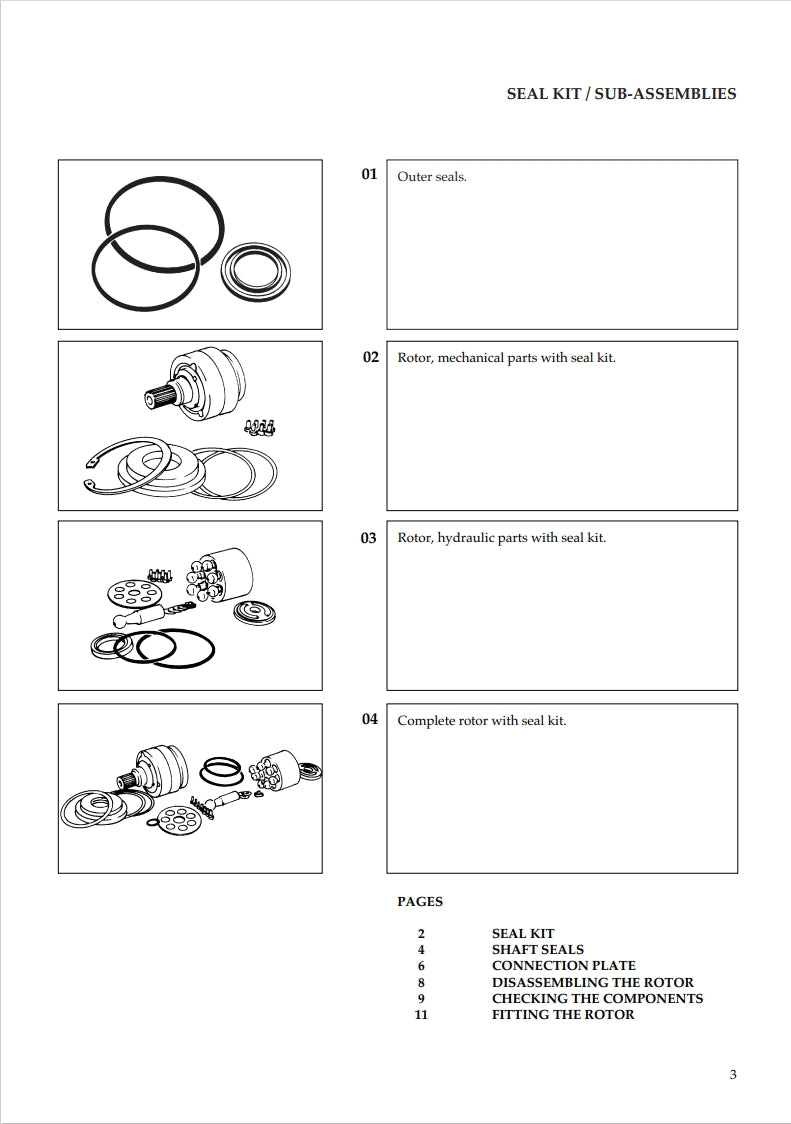 SEAL KIT / SUB-ASSEMBLIES

01 Outer seals.

02 Rotor, mechanical parts with seal kit.

03 Rotor, hydraulic parts with seal kit.

04 Complete rotor with seal kit.

PAGES

| | |
|---|---|
| 2 | SEAL KIT |
| 4 | SHAFT SEALS |
| 6 | CONNECTION PLATE |
| 8 | DISASSEMBLING THE ROTOR |
| 9 | CHECKING THE COMPONENTS |
| 11 | FITTING THE ROTOR |

3