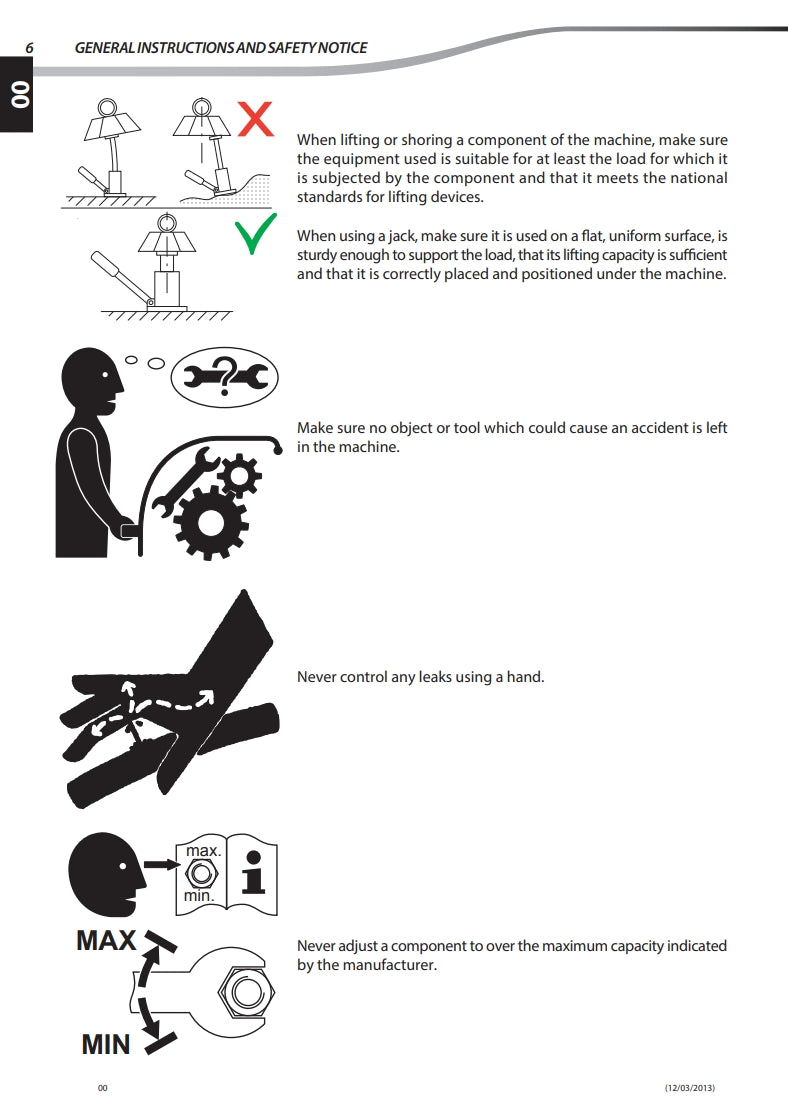 6 GENERAL INSTRUCTIONS AND SAFETY NOTICE

00

When lifting or shoring a component of the machine, make sure the equipment used is suitable for at least the load for which it is subjected by the component and that it meets the national standards for lifting devices.

When using a jack, make sure it is used on a flat, uniform surface, is sturdy enough to support the load, that its lifting capacity is sufficient and that it is correctly placed and positioned under the machine.

Make sure no object or tool which could cause an accident is left in the machine.

Never control any leaks using a hand.

max.

min.

MAX

MIN

Never adjust a component to over the maximum capacity indicated by the manufacturer.

00

(12/03/2013)