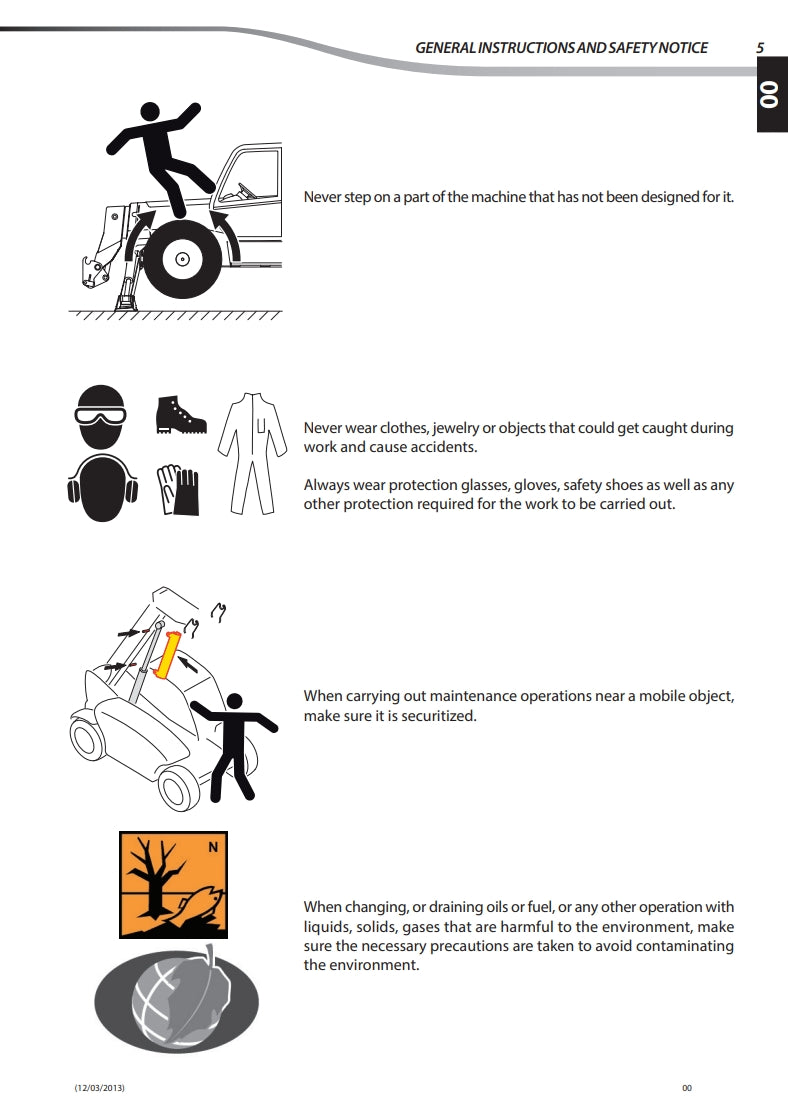 GENERAL INSTRUCTIONS AND SAFETY NOTICE 5

00

Never step on a part of the machine that has not been designed for it.

Never wear clothes, jewelry or objects that could get caught during work and cause accidents.

Always wear protection glasses, gloves, safety shoes as well as any other protection required for the work to be carried out.

When carrying out maintenance operations near a mobile object, make sure it is securitized.

N

When changing, or draining oils or fuel, or any other operation with liquids, solids, gases that are harmful to the environment, make sure the necessary precautions are taken to avoid contaminating the environment.

(12/03/2013)

00