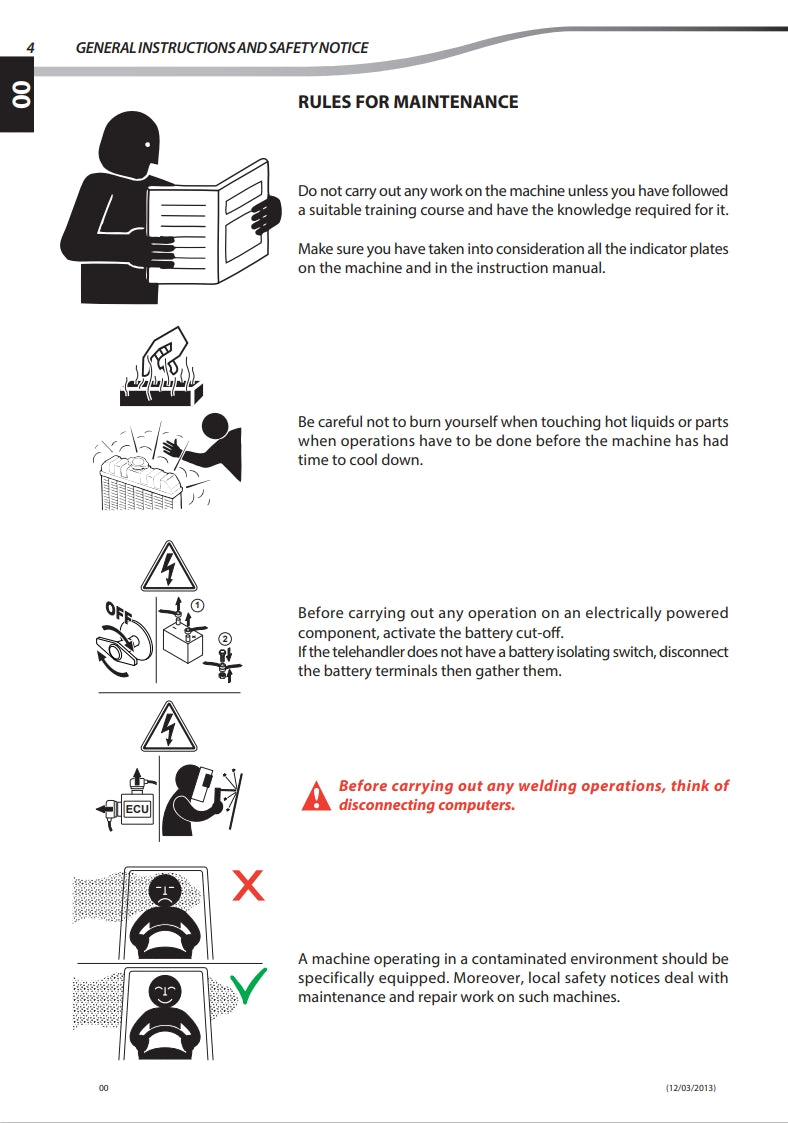 4 GENERAL INSTRUCTIONS AND SAFETY NOTICE

00

RULES FOR MAINTENANCE

Do not carry out any work on the machine unless you have followed a suitable training course and have the knowledge required for it.

Make sure you have taken into consideration all the indicator plates on the machine and in the instruction manual.

Be careful not to burn yourself when touching hot liquids or parts when operations have to be done before the machine has had time to cool down.

OFF

1

2

Before carrying out any operation on an electrically powered component, activate the battery cut-off.
If the telehandler does not have a battery isolating switch, disconnect the battery terminals then gather them.

ECU

Before carrying out any welding operations, think of disconnecting computers.

A machine operating in a contaminated environment should be specifically equipped. Moreover, local safety notices deal with maintenance and repair work on such machines.

00

(12/03/2013)