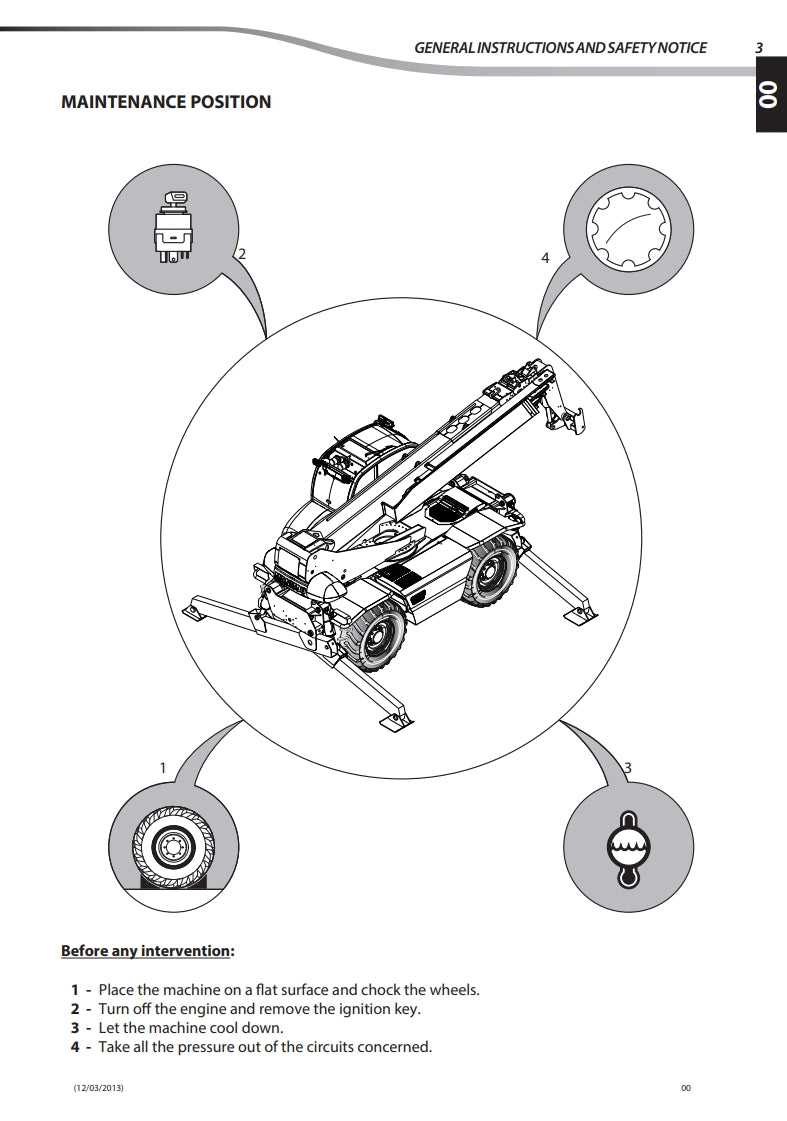 GENERAL INSTRUCTIONS AND SAFETY NOTICE 3

00

MAINTENANCE POSITION

2

4

1

3

Before any intervention:

1 - Place the machine on a flat surface and chock the wheels.
2 - Turn off the engine and remove the ignition key.
3 - Let the machine cool down.
4 - Take all the pressure out of the circuits concerned.

(12/03/2013)

00