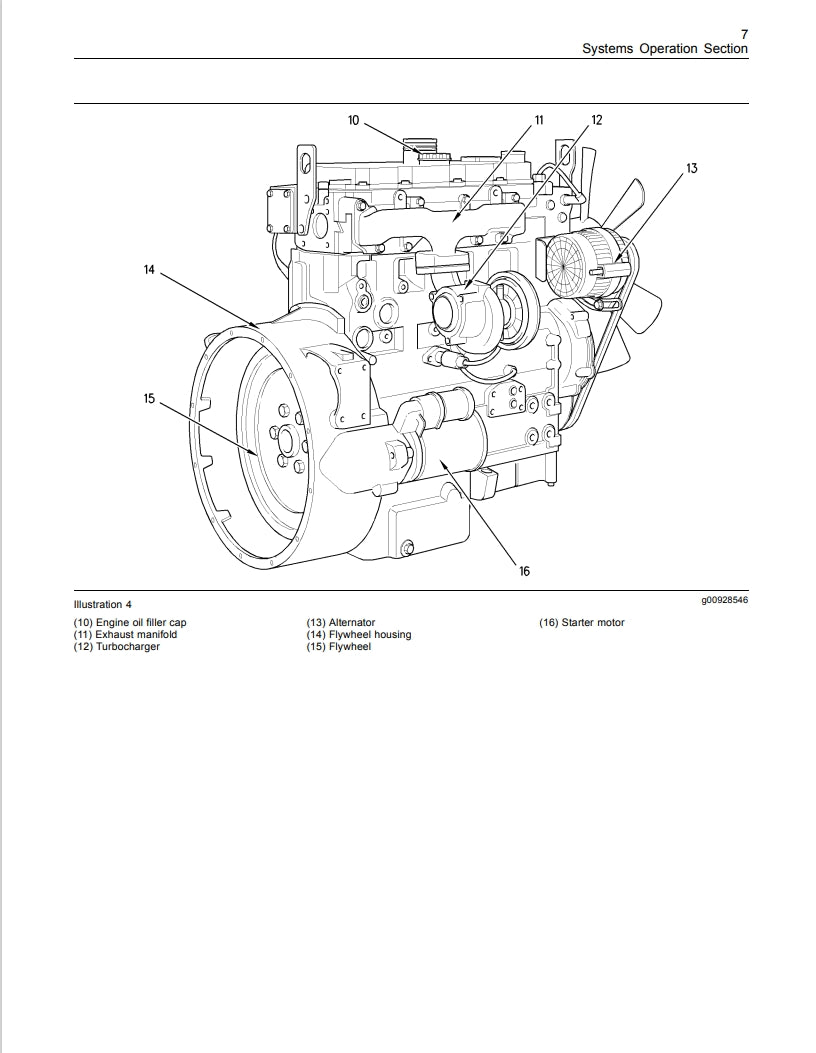 7
Systems Operation Section

10
11
12
13
14
15
16

Illustration 4
g00928546

(10) Engine oil filler cap
(11) Exhaust manifold
(12) Turbocharger

(13) Alternator
(14) Flywheel housing
(15) Flywheel

(16) Starter motor