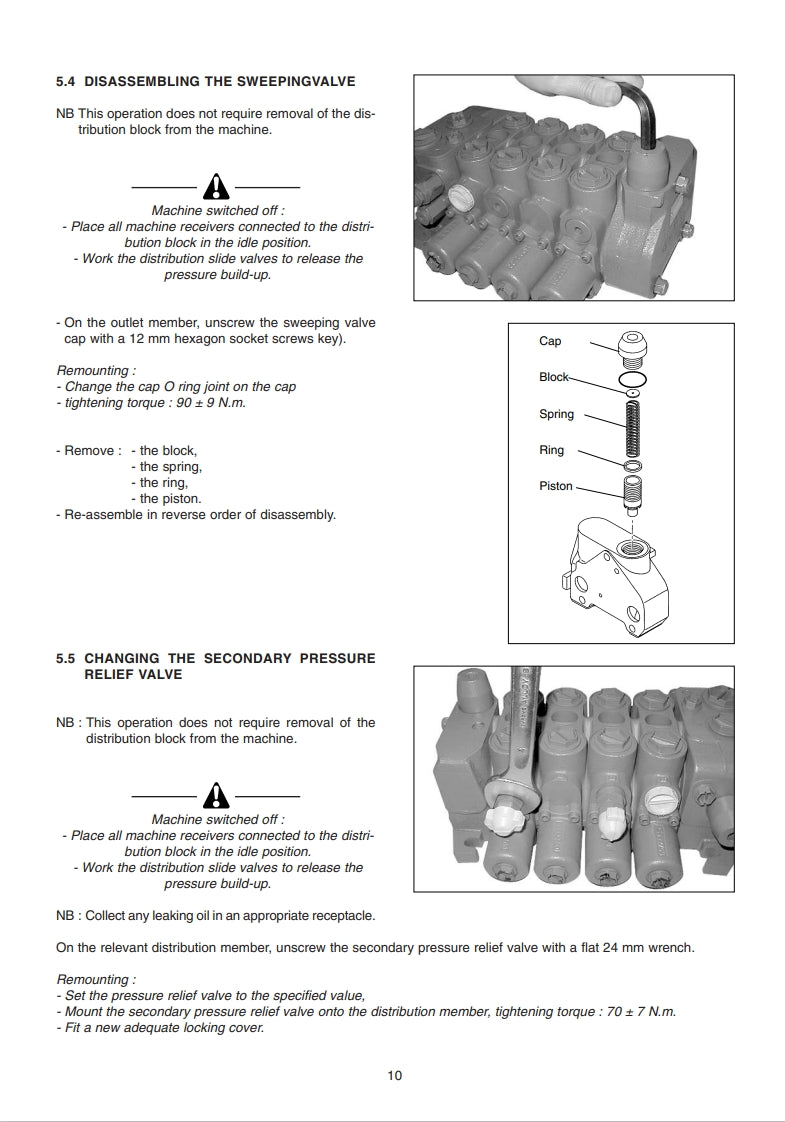 5.4 DISASSEMBLING THE SWEEPINGVALVE

NB This operation does not require removal of the distribution block from the machine.

Machine switched off :
- Place all machine receivers connected to the distribution block in the idle position.
- Work the distribution slide valves to release the pressure build-up.

- On the outlet member, unscrew the sweeping valve cap with a 12 mm hexagon socket screws key).

Remounting :
- Change the cap O ring joint on the cap
- tightening torque : 90 ± 9 N.m.

- Remove : - the block,
- the spring,
- the ring,
- the piston.
- Re-assemble in reverse order of disassembly.

Cap
Block
Spring
Ring
Piston

5.5 CHANGING THE SECONDARY PRESSURE RELIEF VALVE

NB : This operation does not require removal of the distribution block from the machine.

Machine switched off :
- Place all machine receivers connected to the distribution block in the idle position.
- Work the distribution slide valves to release the pressure build-up.

NB : Collect any leaking oil in an appropriate receptacle.

On the relevant distribution member, unscrew the secondary pressure relief valve with a flat 24 mm wrench.

Remounting :
- Set the pressure relief valve to the specified value,
- Mount the secondary pressure relief valve onto the distribution member, tightening torque : 70 ± 7 N.m.
- Fit a new adequate locking cover.

10