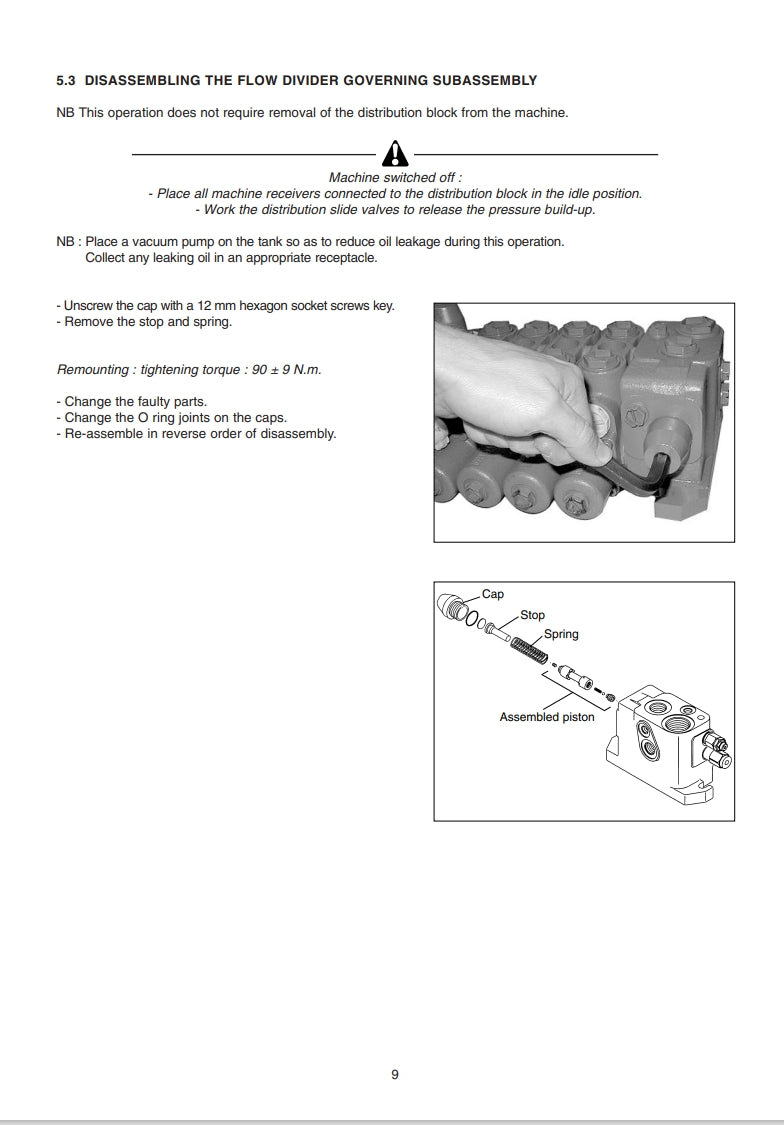 5.3 DISASSEMBLING THE FLOW DIVIDER GOVERNING SUBASSEMBLY

NB This operation does not require removal of the distribution block from the machine.

Machine switched off :
- Place all machine receivers connected to the distribution block in the idle position.
- Work the distribution slide valves to release the pressure build-up.

NB : Place a vacuum pump on the tank so as to reduce oil leakage during this operation.
Collect any leaking oil in an appropriate receptacle.

- Unscrew the cap with a 12 mm hexagon socket screws key.
- Remove the stop and spring.

Remounting : tightening torque : 90 ± 9 N.m.

- Change the faulty parts.
- Change the O ring joints on the caps.
- Re-assemble in reverse order of disassembly.

Cap
Stop
Spring
Assembled piston

9