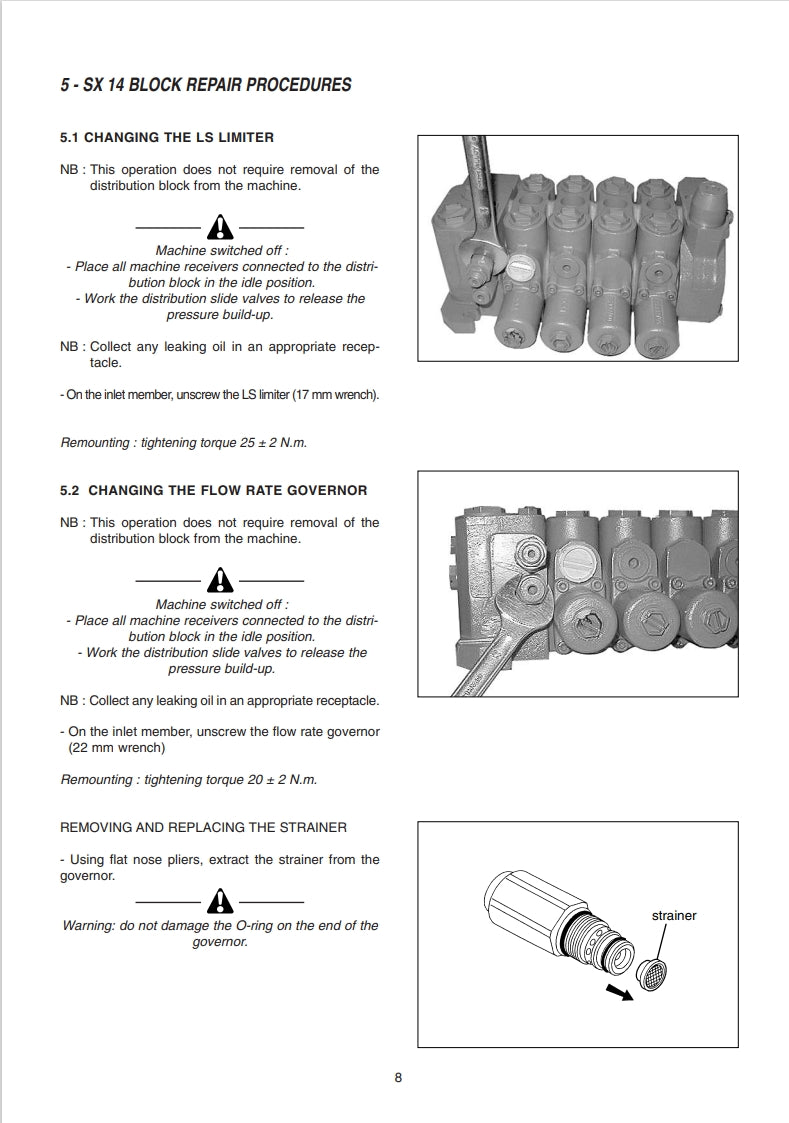 5 - SX 14 BLOCK REPAIR PROCEDURES

5.1 CHANGING THE LS LIMITER

NB : This operation does not require removal of the distribution block from the machine.

Machine switched off :
- Place all machine receivers connected to the distribution block in the idle position.
- Work the distribution slide valves to release the pressure build-up.

NB : Collect any leaking oil in an appropriate receptacle.

- On the inlet member, unscrew the LS limiter (17 mm wrench).

Remounting : tightening torque 25 ± 2 N.m.

5.2 CHANGING THE FLOW RATE GOVERNOR

NB : This operation does not require removal of the distribution block from the machine.

Machine switched off :
- Place all machine receivers connected to the distribution block in the idle position.
- Work the distribution slide valves to release the pressure build-up.

NB : Collect any leaking oil in an appropriate receptacle.

- On the inlet member, unscrew the flow rate governor (22 mm wrench)

Remounting : tightening torque 20 ± 2 N.m.

REMOVING AND REPLACING THE STRAINER

- Using flat nose pliers, extract the strainer from the governor.

Warning: do not damage the O-ring on the end of the governor.

strainer

8