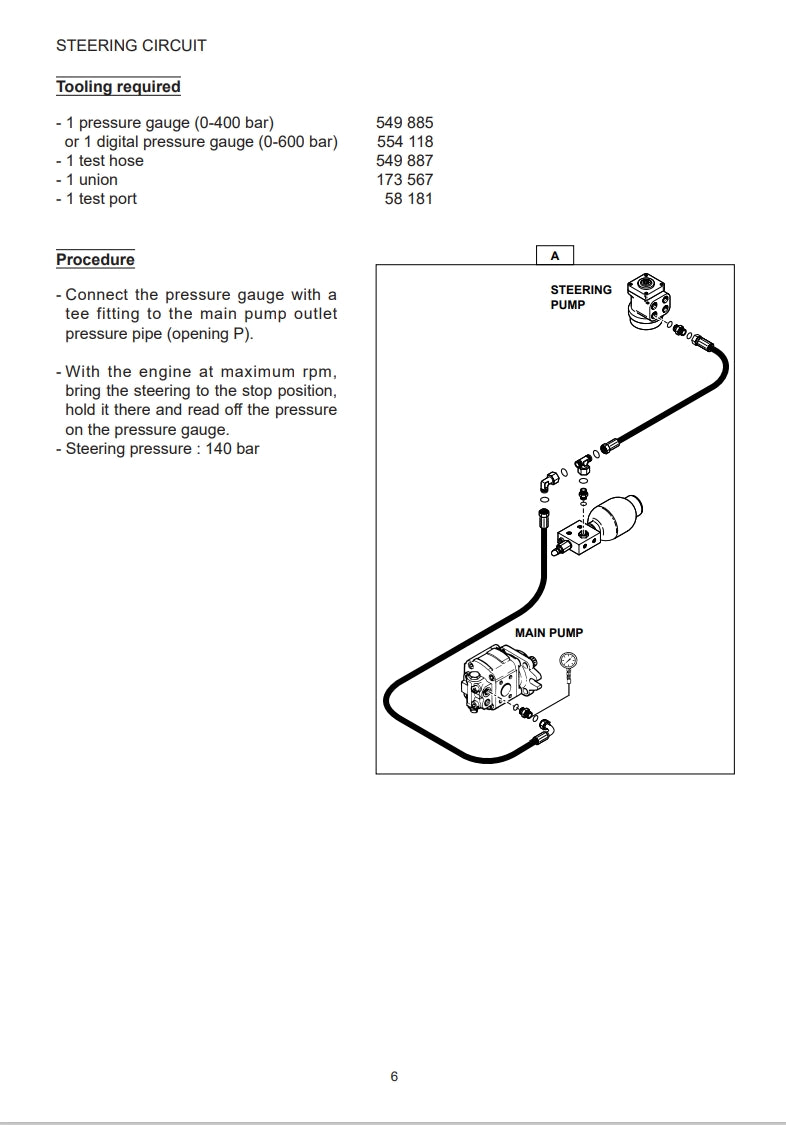 STEERING CIRCUIT

Tooling required

- 1 pressure gauge (0-400 bar) 549 885
or 1 digital pressure gauge (0-600 bar) 554 118
- 1 test hose 549 887
- 1 union 173 567
- 1 test port 58 181

Procedure

- Connect the pressure gauge with a tee fitting to the main pump outlet pressure pipe (opening P).

- With the engine at maximum rpm, bring the steering to the stop position, hold it there and read off the pressure on the pressure gauge.
- Steering pressure : 140 bar

A

STEERING PUMP

MAIN PUMP

6