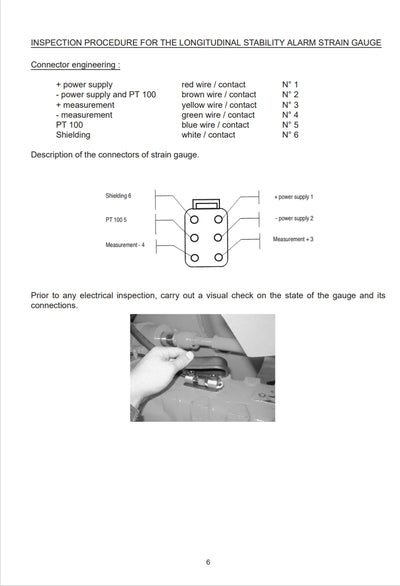 INSPECTION PROCEDURE FOR THE LONGITUDINAL STABILITY ALARM STRAIN GAUGE

Connector engineering :

| | | |
|---|---|---|
| + power supply | red wire / contact | N° 1 |
| - power supply and PT 100 | brown wire / contact | N° 2 |
| + measurement | yellow wire / contact | N° 3 |
| - measurement | green wire / contact | N° 4 |
| PT 100 | blue wire / contact | N° 5 |
| Shielding | white / contact | N° 6 |

Description of the connectors of strain gauge.

Shielding 6

PT 100 5

Measurement - 4

+ power supply 1

- power supply 2

Measurement + 3

Prior to any electrical inspection, carry out a visual check on the state of the gauge and its connections.

6