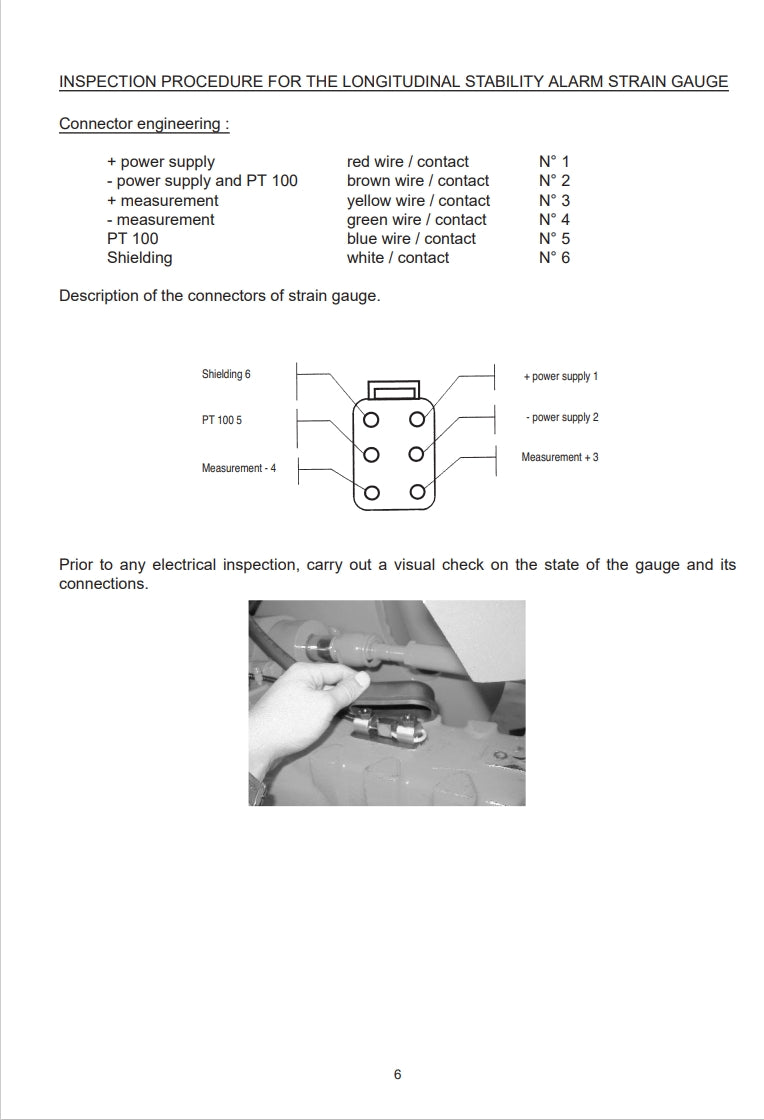 INSPECTION PROCEDURE FOR THE LONGITUDINAL STABILITY ALARM STRAIN GAUGE

Connector engineering :

| | | |
|---|---|---|
| + power supply | red wire / contact | N° 1 |
| - power supply and PT 100 | brown wire / contact | N° 2 |
| + measurement | yellow wire / contact | N° 3 |
| - measurement | green wire / contact | N° 4 |
| PT 100 | blue wire / contact | N° 5 |
| Shielding | white / contact | N° 6 |

Description of the connectors of strain gauge.

Shielding 6

PT 100 5

Measurement - 4

+ power supply 1

- power supply 2

Measurement + 3

Prior to any electrical inspection, carry out a visual check on the state of the gauge and its connections.

6