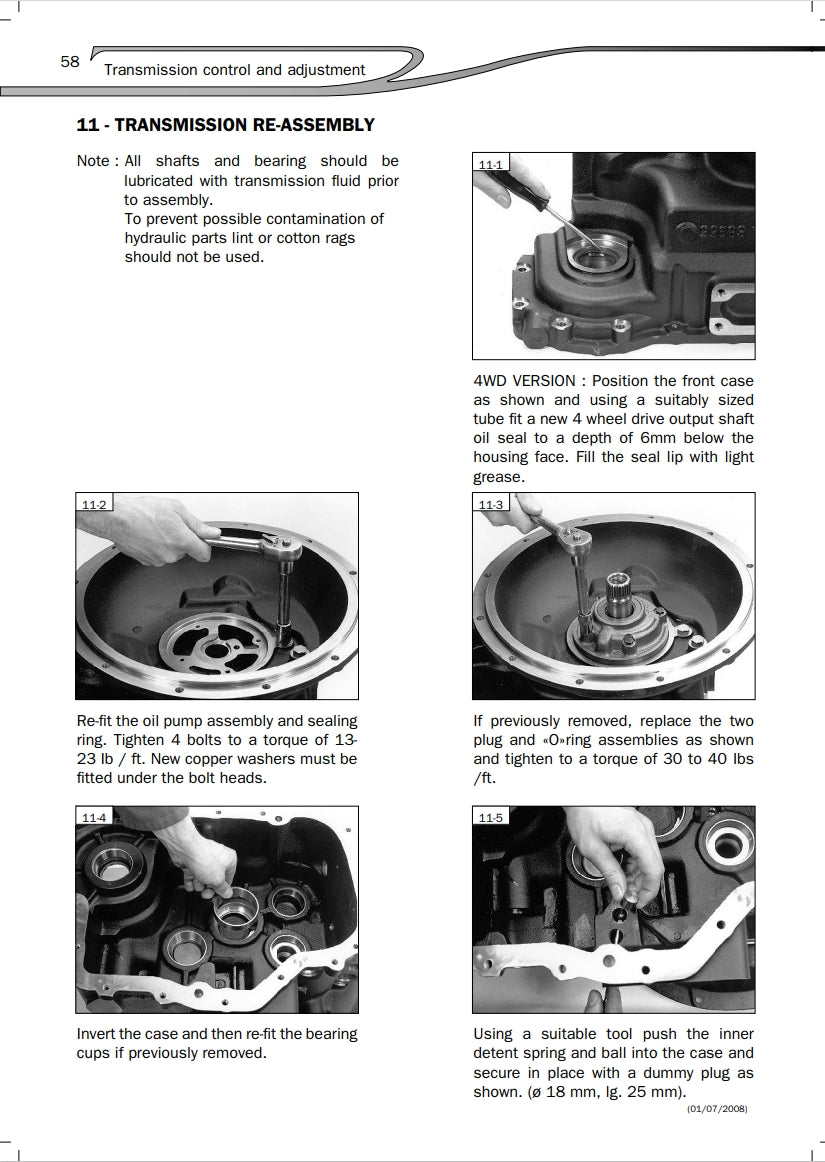 58 Transmission control and adjustment

11 - TRANSMISSION RE-ASSEMBLY

Note : All shafts and bearing should be lubricated with transmission fluid prior to assembly.
To prevent possible contamination of hydraulic parts lint or cotton rags should not be used.

11-1

4WD VERSION : Position the front case as shown and using a suitably sized tube fit a new 4 wheel drive output shaft oil seal to a depth of 6mm below the housing face. Fill the seal lip with light grease.

11-2

Re-fit the oil pump assembly and sealing ring. Tighten 4 bolts to a torque of 13-23 lb / ft. New copper washers must be fitted under the bolt heads.

11-3

If previously removed, replace the two plug and «O»ring assemblies as shown and tighten to a torque of 30 to 40 lbs /ft.

11-4

Invert the case and then re-fit the bearing cups if previously removed.

11-5

Using a suitable tool push the inner detent spring and ball into the case and secure in place with a dummy plug as shown. (ø 18 mm, lg. 25 mm).

(01/07/2008)