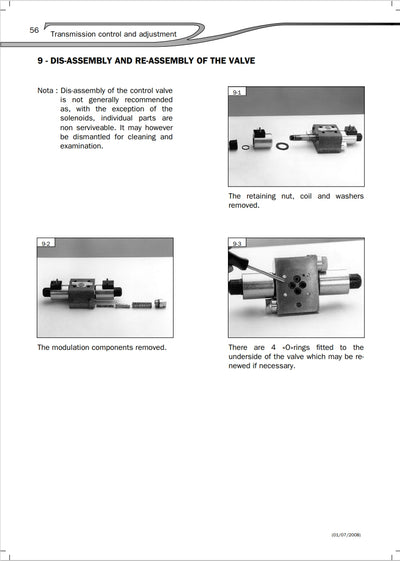 56 Transmission control and adjustment

9 - DIS-ASSEMBLY AND RE-ASSEMBLY OF THE VALVE

Nota : Dis-assembly of the control valve is not generally recommended as, with the exception of the solenoids, individual parts are non serviveable. It may however be dismantled for cleaning and examination.

9-1

The retaining nut, coil and washers removed.

9-2

The modulation components removed.

9-3

There are 4 «O»rings fitted to the underside of the valve which may be renewed if necessary.

(01/07/2008)