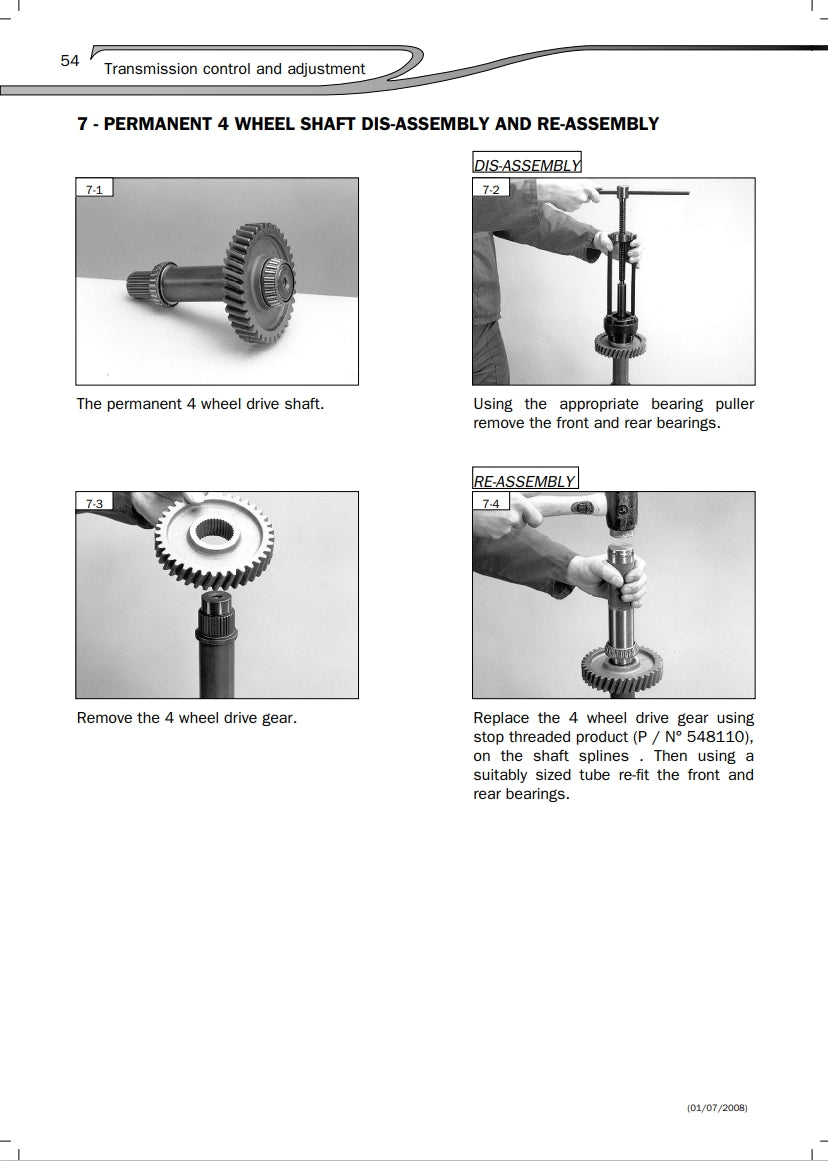 54 Transmission control and adjustment

7 - PERMANENT 4 WHEEL SHAFT DIS-ASSEMBLY AND RE-ASSEMBLY

7-1

The permanent 4 wheel drive shaft.

DIS-ASSEMBLY

7-2

Using the appropriate bearing puller remove the front and rear bearings.

7-3

Remove the 4 wheel drive gear.

RE-ASSEMBLY

7-4

Replace the 4 wheel drive gear using stop threaded product (P / N° 548110), on the shaft splines . Then using a suitably sized tube re-fit the front and rear bearings.

(01/07/2008)