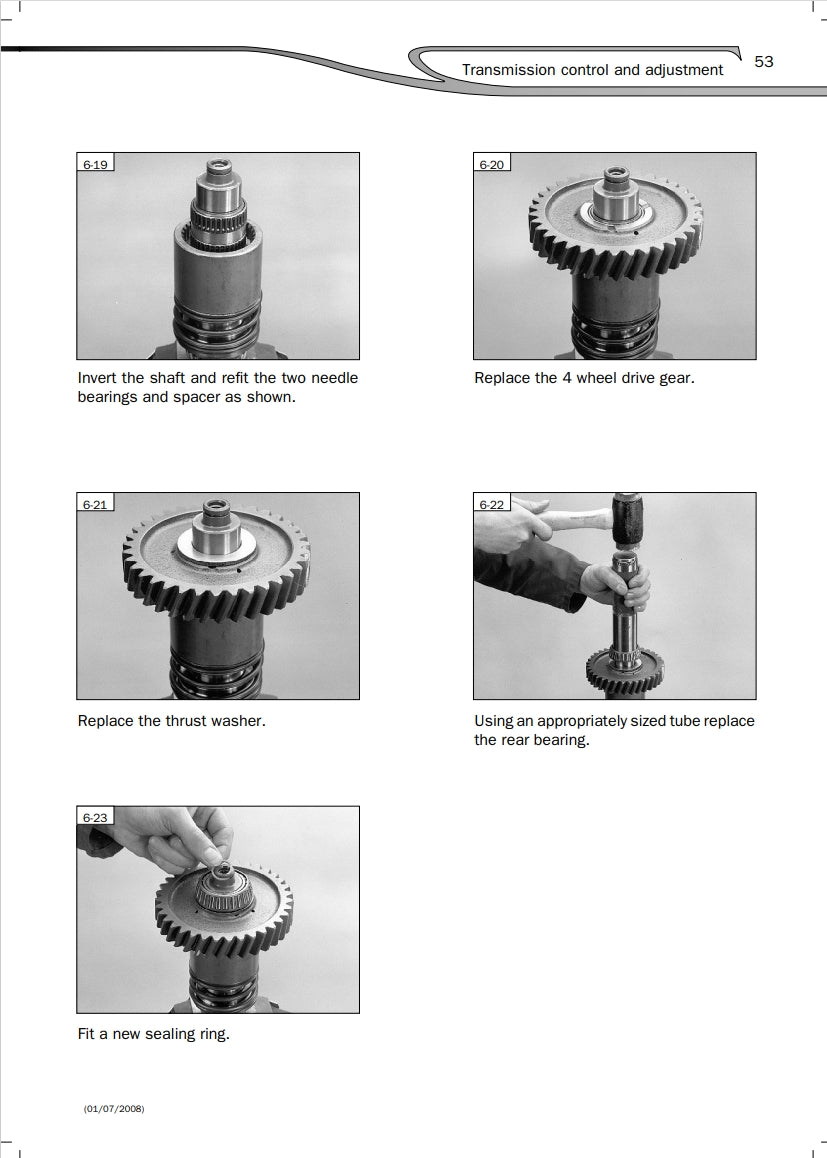 Transmission control and adjustment

53

6-19

Invert the shaft and refit the two needle bearings and spacer as shown.

6-20

Replace the 4 wheel drive gear.

6-21

Replace the thrust washer.

6-22

Using an appropriately sized tube replace the rear bearing.

6-23

Fit a new sealing ring.

(01/07/2008)