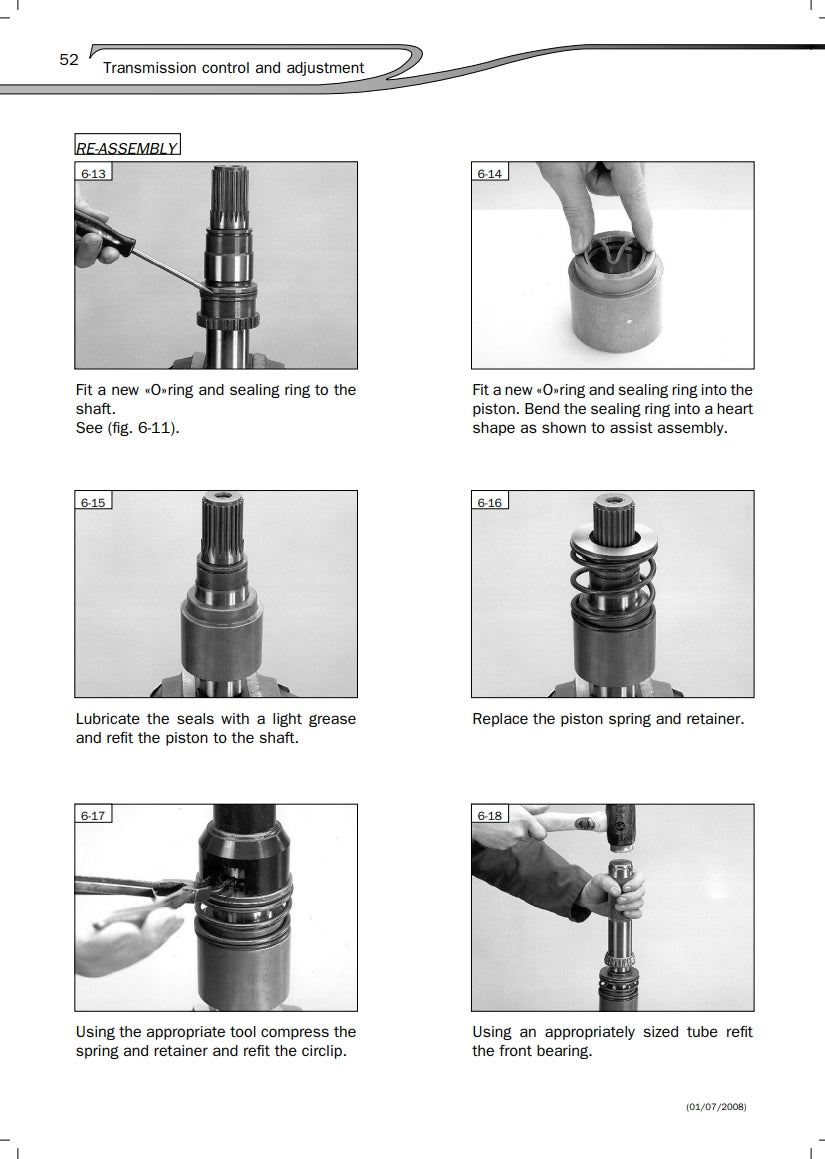 52 Transmission control and adjustment

RE-ASSEMBLY

6-13

Fit a new «O»ring and sealing ring to the shaft.
See (fig. 6-11).

6-14

Fit a new «O»ring and sealing ring into the piston. Bend the sealing ring into a heart shape as shown to assist assembly.

6-15

Lubricate the seals with a light grease and refit the piston to the shaft.

6-16

Replace the piston spring and retainer.

6-17

Using the appropriate tool compress the spring and retainer and refit the circlip.

6-18

Using an appropriately sized tube refit the front bearing.

(01/07/2008)