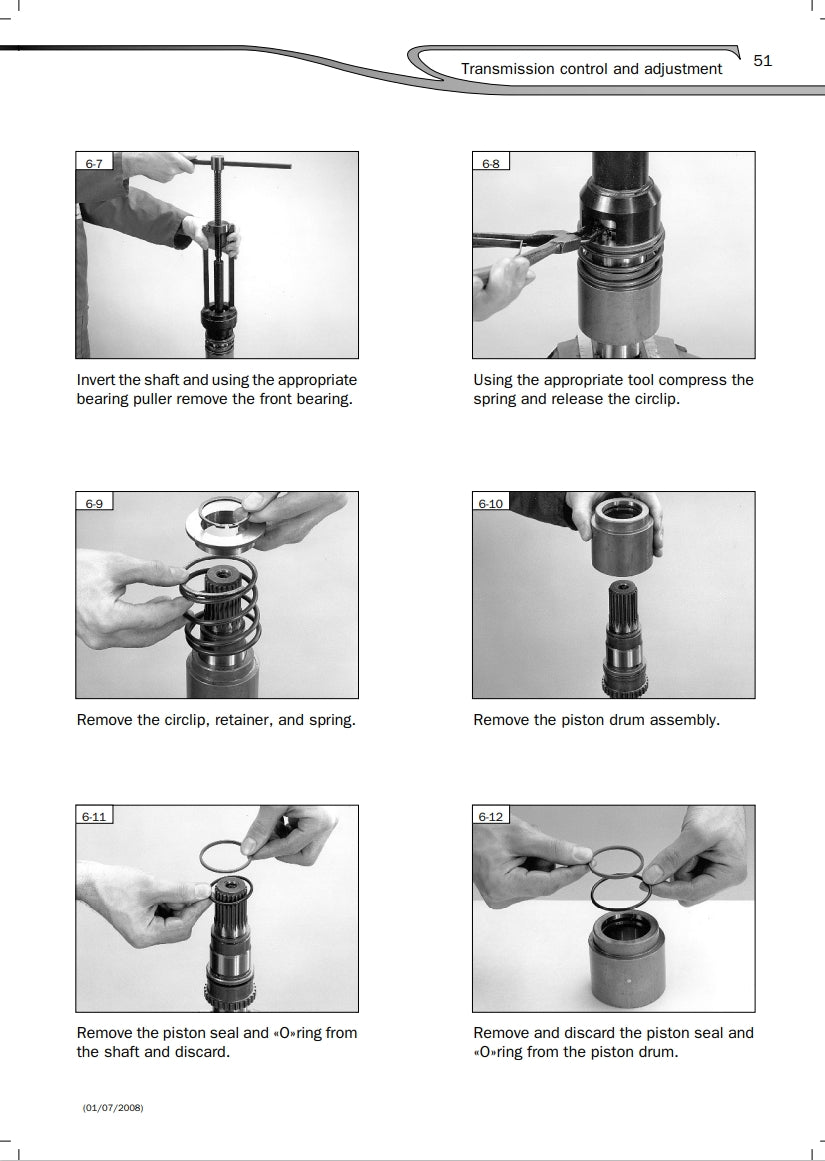 Transmission control and adjustment

51

6-7

Invert the shaft and using the appropriate bearing puller remove the front bearing.

6-8

Using the appropriate tool compress the spring and release the circlip.

6-9

Remove the circlip, retainer, and spring.

6-10

Remove the piston drum assembly.

6-11

Remove the piston seal and «O»ring from the shaft and discard.

6-12

Remove and discard the piston seal and «O»ring from the piston drum.

(01/07/2008)