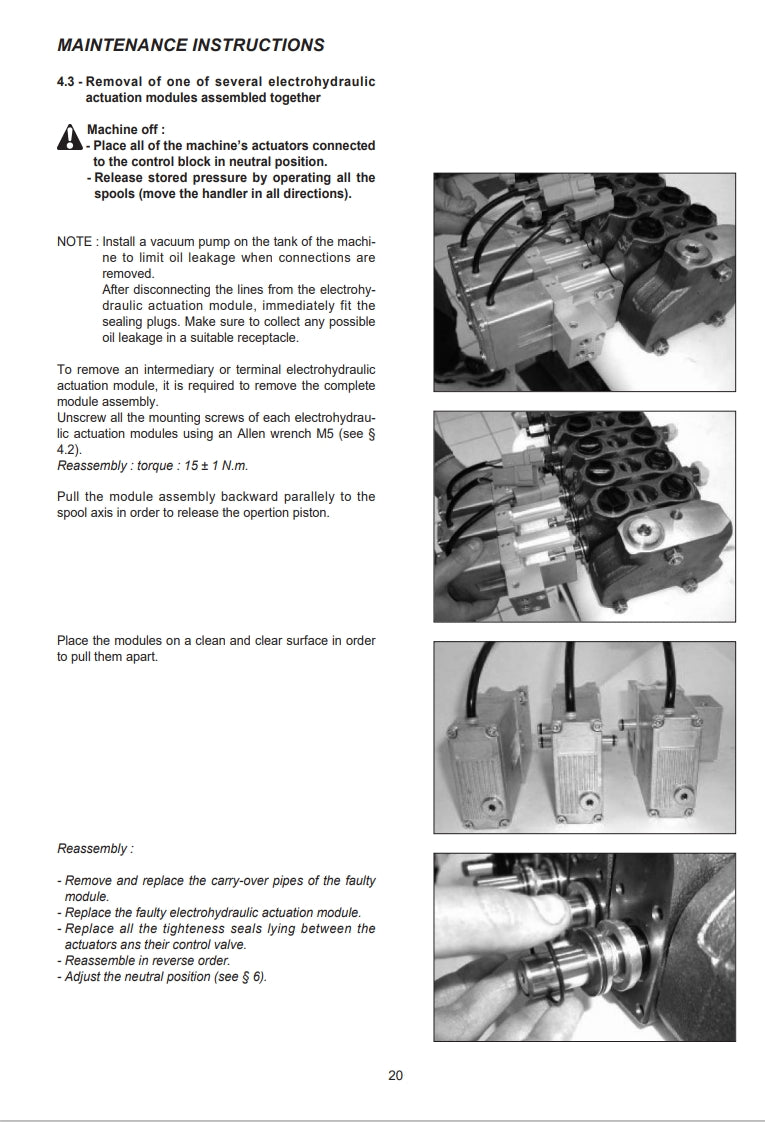 MAINTENANCE INSTRUCTIONS

4.3 - Removal of one of several electrohydraulic actuation modules assembled together

Machine off :
- Place all of the machine's actuators connected to the control block in neutral position.
- Release stored pressure by operating all the spools (move the handler in all directions).

NOTE : Install a vacuum pump on the tank of the machine to limit oil leakage when connections are removed.
After disconnecting the lines from the electrohydraulic actuation module, immediately fit the sealing plugs. Make sure to collect any possible oil leakage in a suitable receptacle.

To remove an intermediary or terminal electrohydraulic actuation module, it is required to remove the complete module assembly.
Unscrew all the mounting screws of each electrohydraulic actuation modules using an Allen wrench M5 (see § 4.2).
Reassembly : torque : 15 ± 1 N.m.

Pull the module assembly backward parallely to the spool axis in order to release the opertion piston.

Place the modules on a clean and clear surface in order to pull them apart.

Reassembly :

- Remove and replace the carry-over pipes of the faulty module.
- Replace the faulty electrohydraulic actuation module.
- Replace all the tighteness seals lying between the actuators ans their control valve.
- Reassemble in reverse order.
- Adjust the neutral position (see § 6).

20