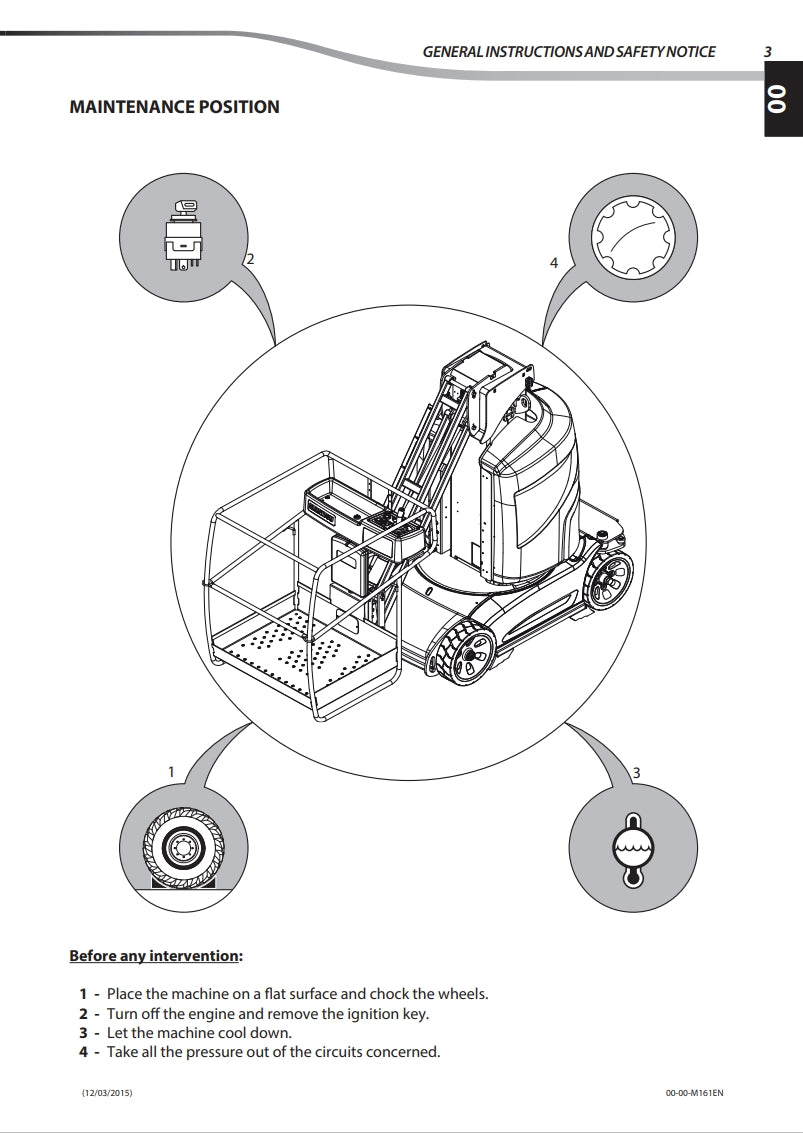 GENERAL INSTRUCTIONS AND SAFETY NOTICE 3

00

MAINTENANCE POSITION

2

4

1

3

Before any intervention:

1 - Place the machine on a flat surface and chock the wheels.
2 - Turn off the engine and remove the ignition key.
3 - Let the machine cool down.
4 - Take all the pressure out of the circuits concerned.

(12/03/2015)

00-00-M161EN