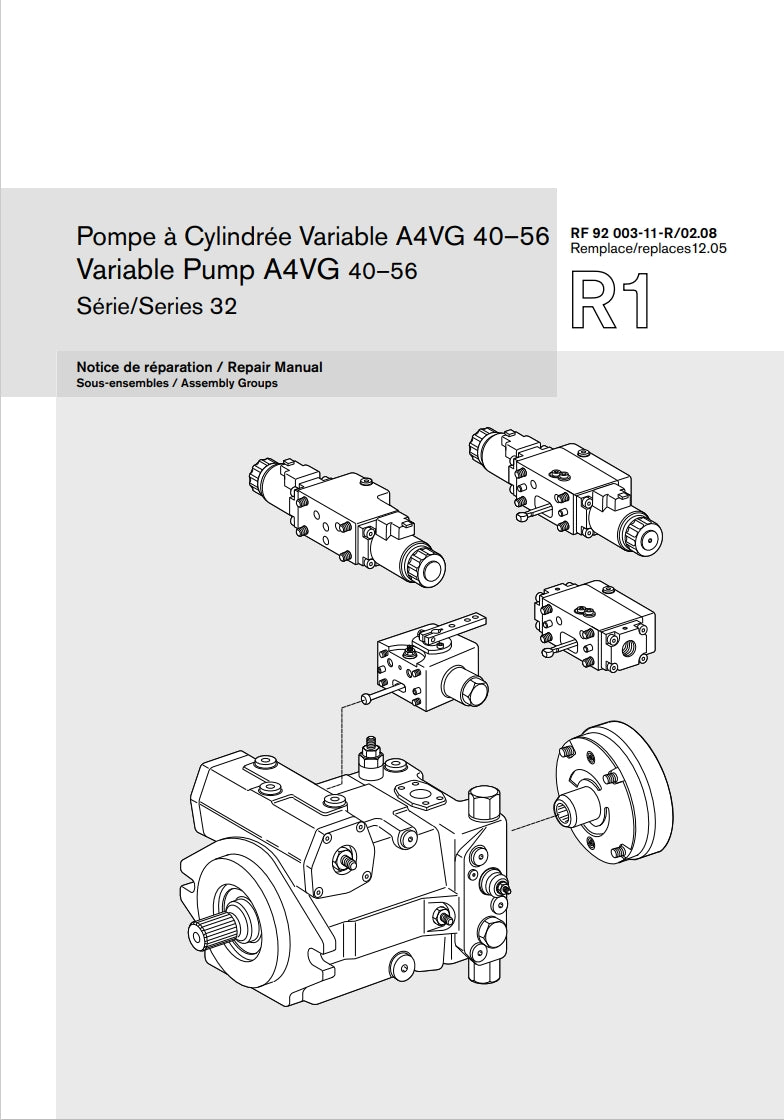 Pompe à Cylindrée Variable A4VG 40–56
Variable Pump A4VG 40–56
Série/Series 32

RF 92 003-11-R/02.08
Remplace/replaces12.05

R1

Notice de réparation / Repair Manual
Sous-ensembles / Assembly Groups