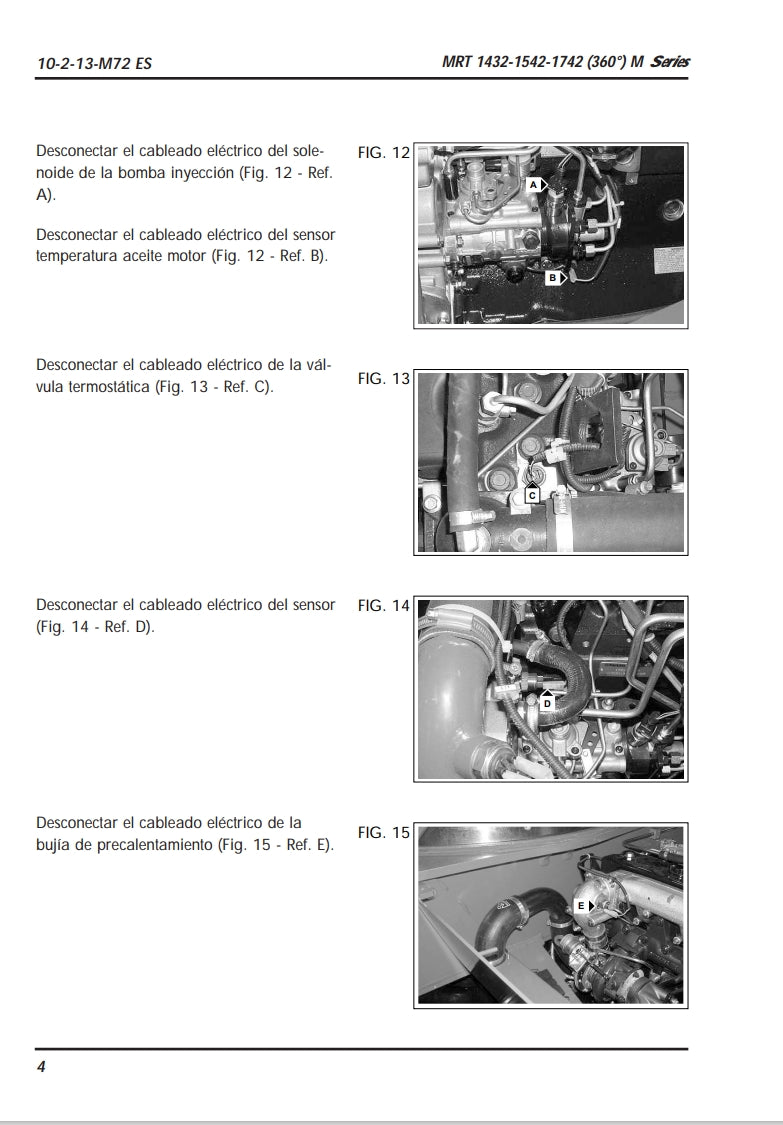 10-2-13-M72 ES

MRT 1432-1542-1742 (360°) M Series

Desconectar el cableado eléctrico del solenoide de la bomba inyección (Fig. 12 - Ref. A).

Desconectar el cableado eléctrico del sensor temperatura aceite motor (Fig. 12 - Ref. B).

FIG. 12

A

B

Desconectar el cableado eléctrico de la válvula termostática (Fig. 13 - Ref. C).

FIG. 13

C

Desconectar el cableado eléctrico del sensor (Fig. 14 - Ref. D).

FIG. 14

D

Desconectar el cableado eléctrico de la bujía de precalentamiento (Fig. 15 - Ref. E).

FIG. 15

E

4