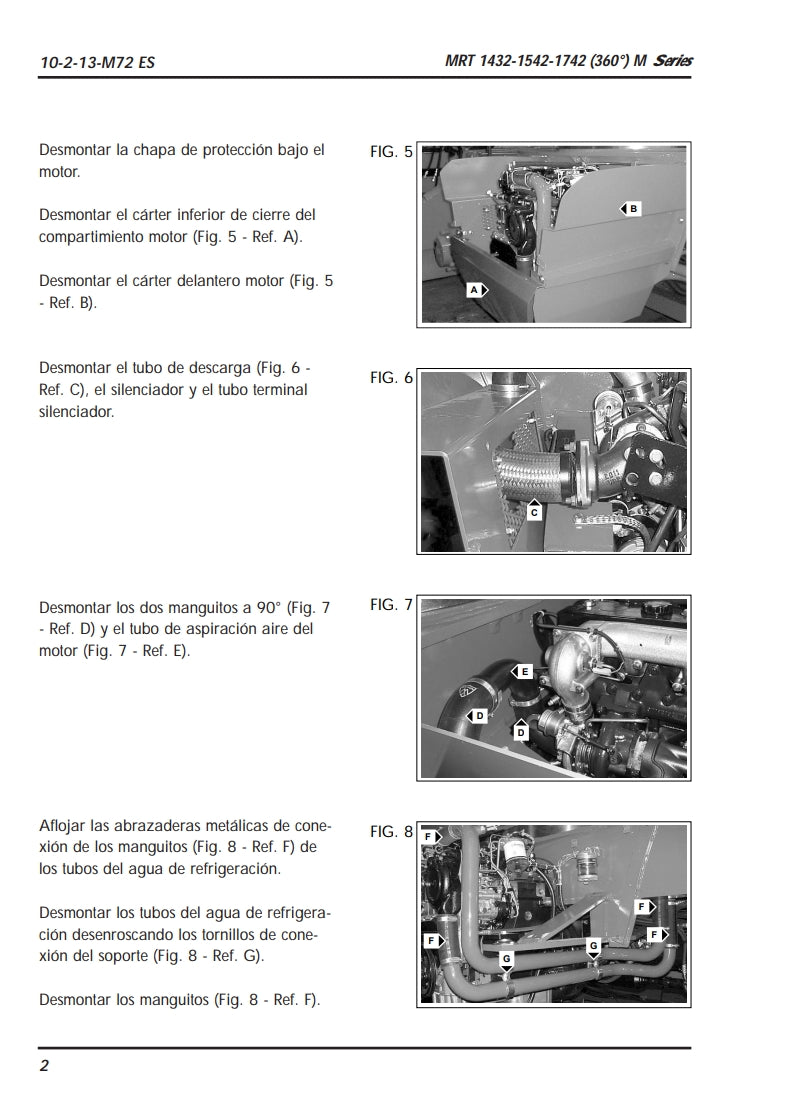 10-2-13-M72 ES

MRT 1432-1542-1742 (360°) M Series

Desmontar la chapa de protección bajo el motor.

Desmontar el cárter inferior de cierre del compartimiento motor (Fig. 5 - Ref. A).

Desmontar el cárter delantero motor (Fig. 5 - Ref. B).

FIG. 5

B

A

Desmontar el tubo de descarga (Fig. 6 - Ref. C), el silenciador y el tubo terminal silenciador.

FIG. 6

C

Desmontar los dos manguitos a 90° (Fig. 7 - Ref. D) y el tubo de aspiración aire del motor (Fig. 7 - Ref. E).

FIG. 7

E

D

D

Aflojar las abrazaderas metálicas de conexión de los manguitos (Fig. 8 - Ref. F) de los tubos del agua de refrigeración.

Desmontar los tubos del agua de refrigeración desenroscando los tornillos de conexión del soporte (Fig. 8 - Ref. G).

Desmontar los manguitos (Fig. 8 - Ref. F).

FIG. 8

F

F

F

F

G

G

2