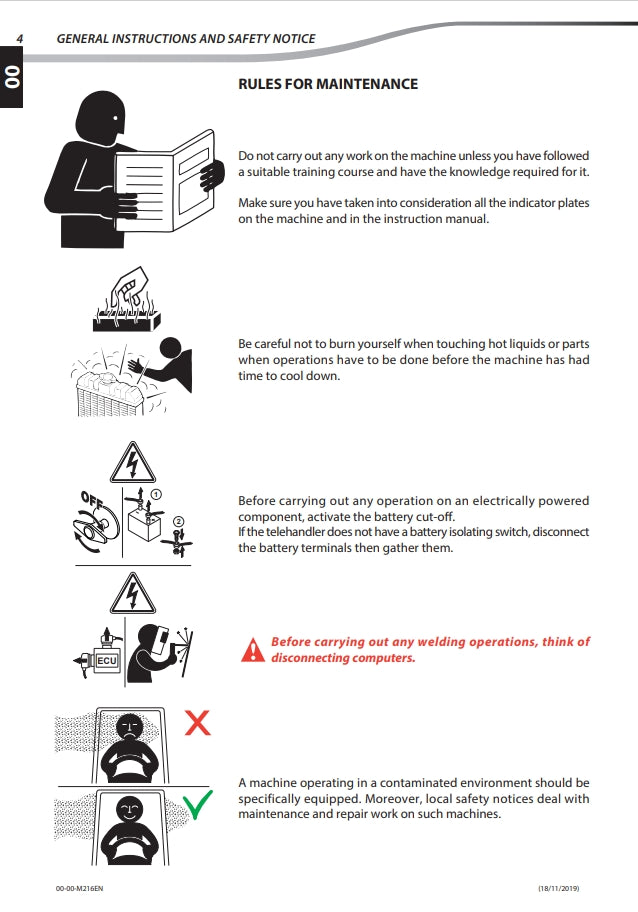 4 GENERAL INSTRUCTIONS AND SAFETY NOTICE

00

RULES FOR MAINTENANCE

Do not carry out any work on the machine unless you have followed a suitable training course and have the knowledge required for it.

Make sure you have taken into consideration all the indicator plates on the machine and in the instruction manual.

Be careful not to burn yourself when touching hot liquids or parts when operations have to be done before the machine has had time to cool down.

OFF

1

2

Before carrying out any operation on an electrically powered component, activate the battery cut-off.
If the telehandler does not have a battery isolating switch, disconnect the battery terminals then gather them.

ECU

Before carrying out any welding operations, think of disconnecting computers.

A machine operating in a contaminated environment should be specifically equipped. Moreover, local safety notices deal with maintenance and repair work on such machines.

00-00-M216EN (18/11/2019)