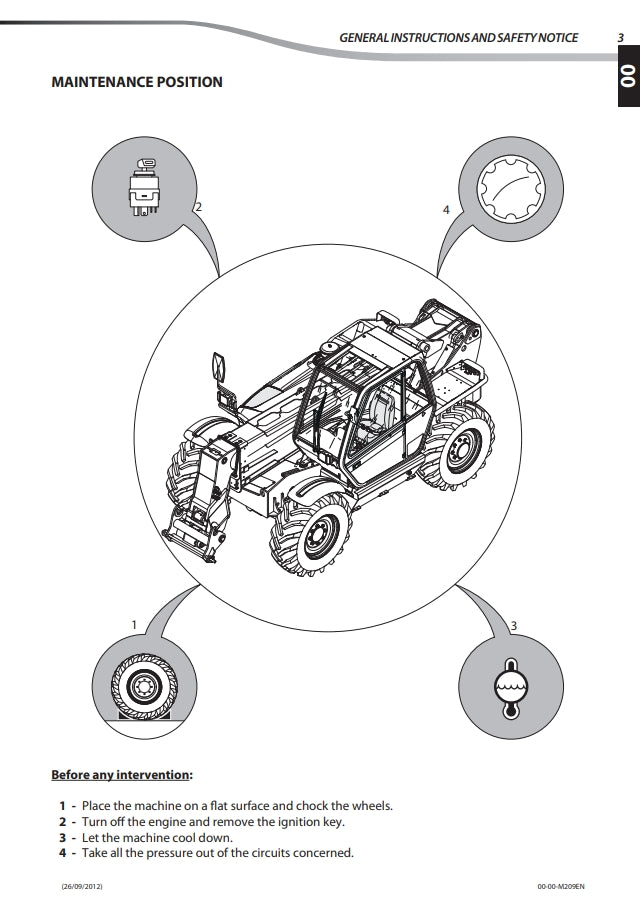 GENERAL INSTRUCTIONS AND SAFETY NOTICE 3

00

MAINTENANCE POSITION

2

4

1

3

Before any intervention:

1 - Place the machine on a flat surface and chock the wheels.
2 - Turn off the engine and remove the ignition key.
3 - Let the machine cool down.
4 - Take all the pressure out of the circuits concerned.

(26/09/2012)

00-00-M209EN