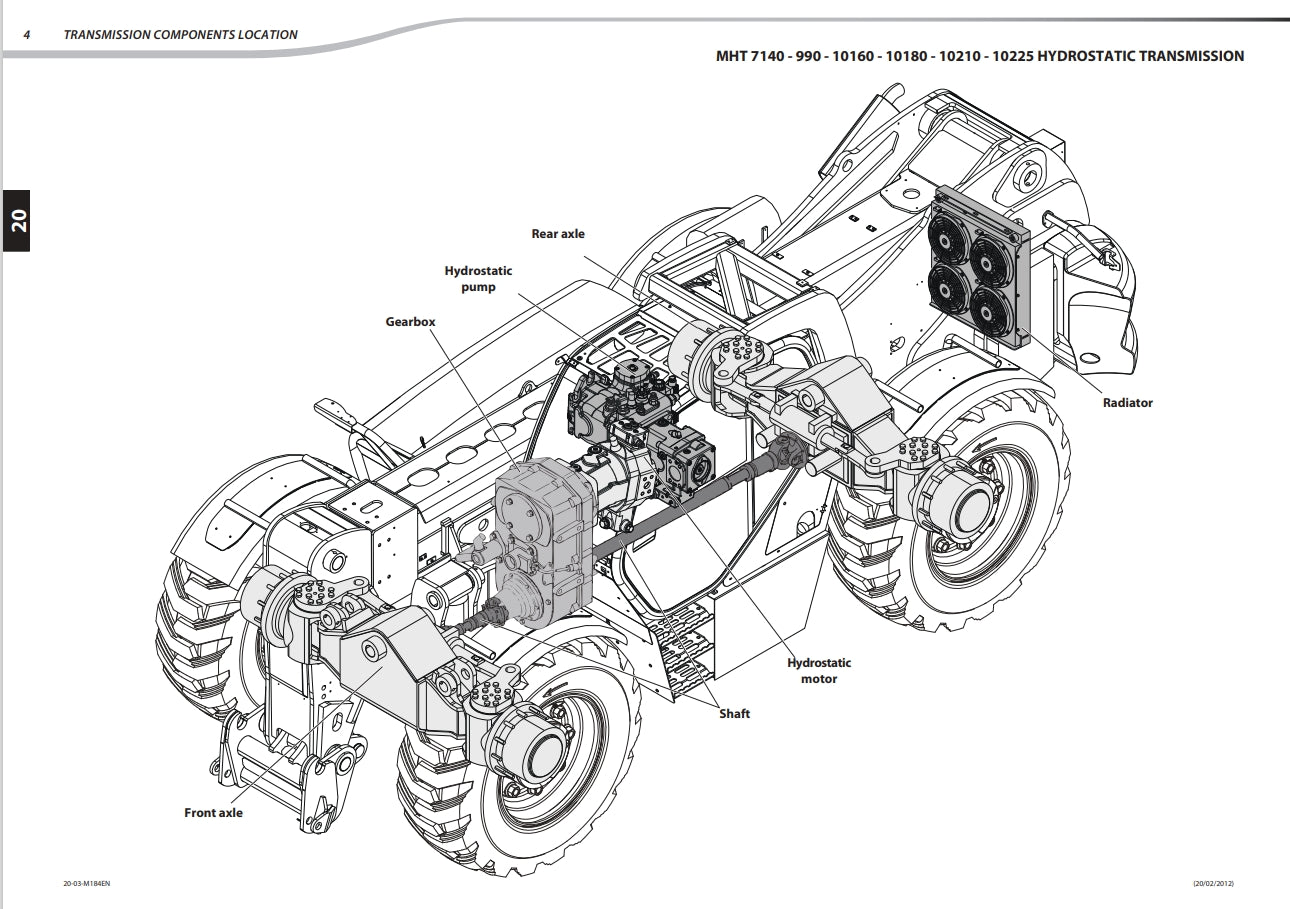 4 TRANSMISSION COMPONENTS LOCATION

MHT 7140 - 990 - 10160 - 10180 - 10210 - 10225 HYDROSTATIC TRANSMISSION

20

Rear axle

Hydrostatic pump

Gearbox

Radiator

Hydrostatic motor

Shaft

Front axle

20-03-M184EN

(20/02/2012)