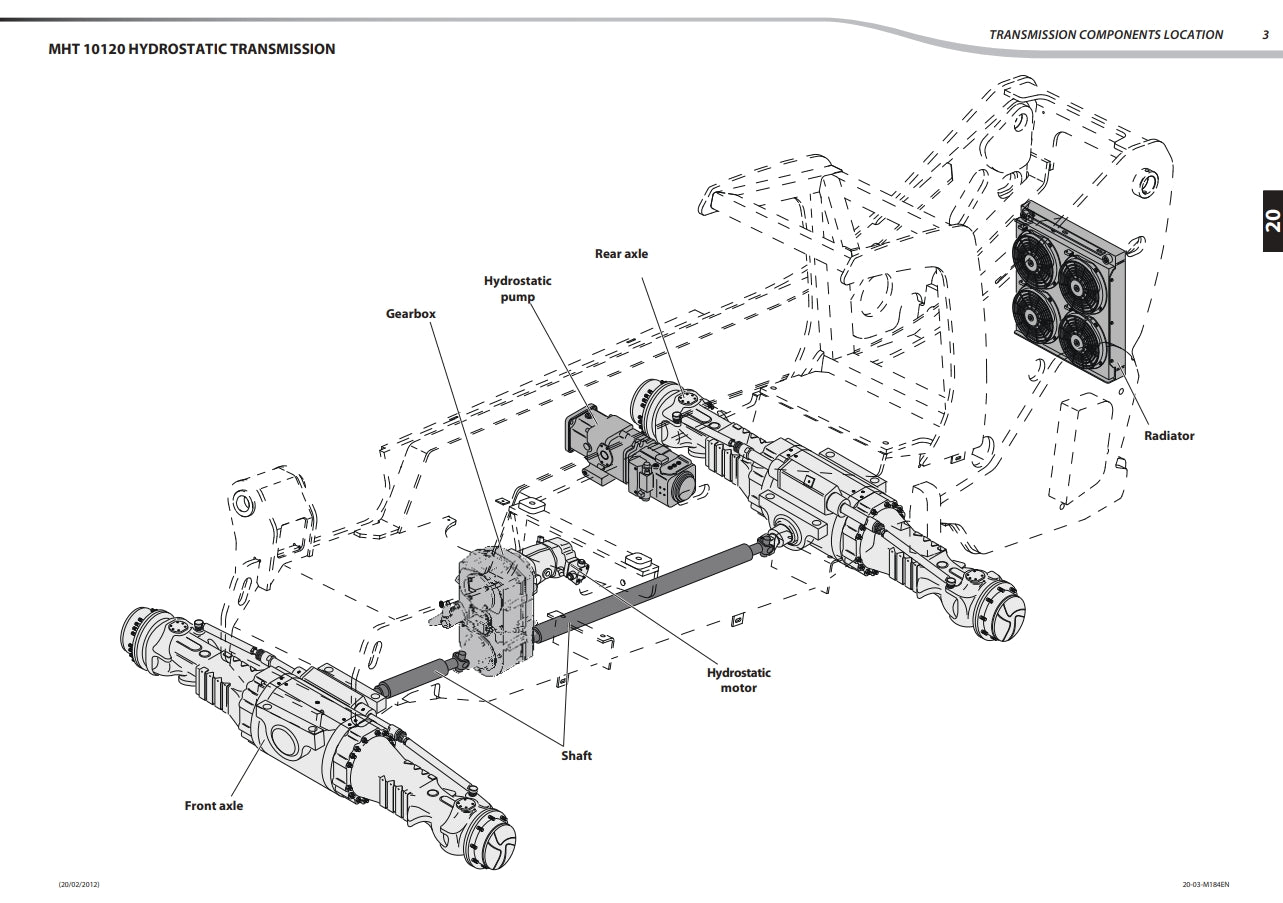 TRANSMISSION COMPONENTS LOCATION 3

MHT 10120 HYDROSTATIC TRANSMISSION

20

Rear axle

Hydrostatic pump

Gearbox

Radiator

Hydrostatic motor

Shaft

Front axle

(20/02/2012)

20-03-M184EN