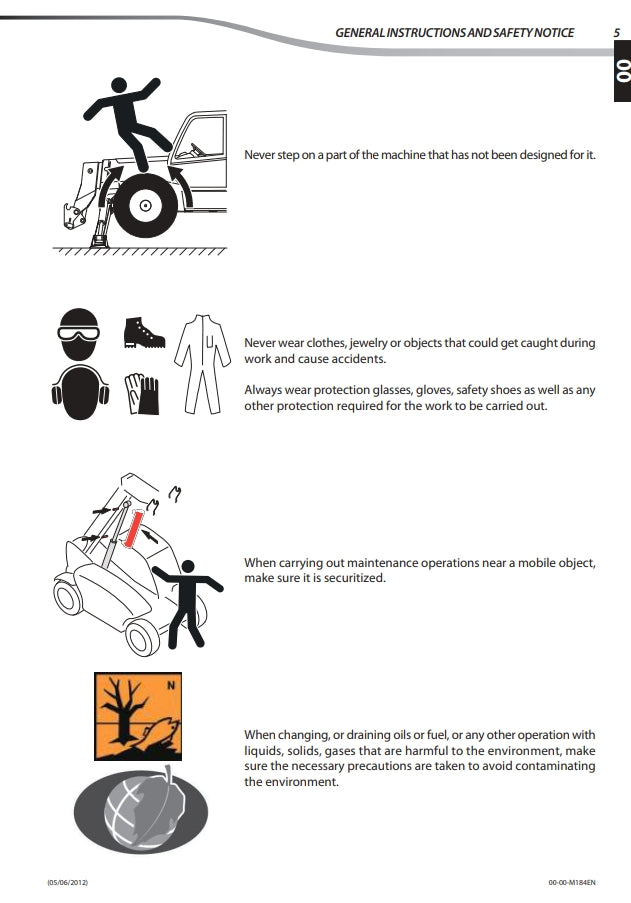 GENERAL INSTRUCTIONS AND SAFETY NOTICE 5

00

Never step on a part of the machine that has not been designed for it.

Never wear clothes, jewelry or objects that could get caught during work and cause accidents.

Always wear protection glasses, gloves, safety shoes as well as any other protection required for the work to be carried out.

When carrying out maintenance operations near a mobile object, make sure it is securitized.

N

When changing, or draining oils or fuel, or any other operation with liquids, solids, gases that are harmful to the environment, make sure the necessary precautions are taken to avoid contaminating the environment.

(05/06/2012)

00-00-M184EN