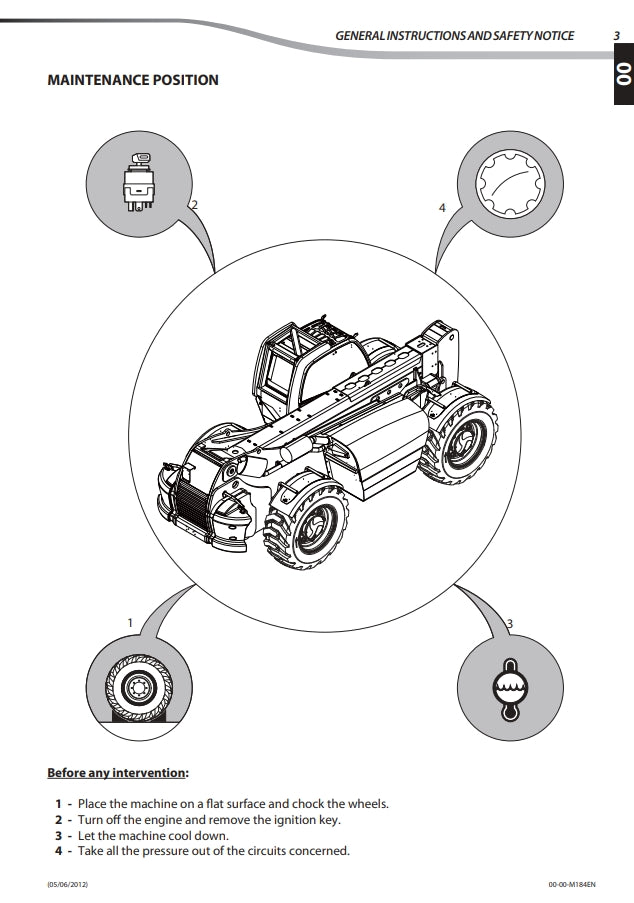 GENERAL INSTRUCTIONS AND SAFETY NOTICE 3

00

MAINTENANCE POSITION

2

4

1

3

Before any intervention:

1 - Place the machine on a flat surface and chock the wheels.
2 - Turn off the engine and remove the ignition key.
3 - Let the machine cool down.
4 - Take all the pressure out of the circuits concerned.

(05/06/2012)

00-00-M184EN