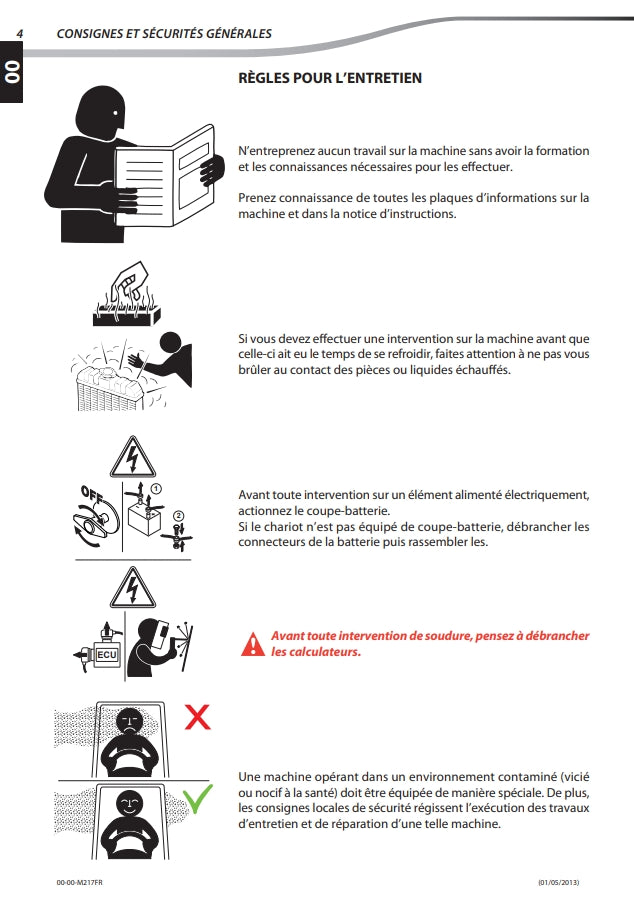 4 CONSIGNES ET SÉCURITÉS GÉNÉRALES

00

RÈGLES POUR L'ENTRETIEN

N'entreprenez aucun travail sur la machine sans avoir la formation et les connaissances nécessaires pour les effectuer.

Prenez connaissance de toutes les plaques d'informations sur la machine et dans la notice d'instructions.

Si vous devez effectuer une intervention sur la machine avant que celle-ci ait eu le temps de se refroidir, faites attention à ne pas vous brûler au contact des pièces ou liquides échauffés.

OFF

1

2

Avant toute intervention sur un élément alimenté électriquement, actionnez le coupe-batterie.
Si le chariot n'est pas équipé de coupe-batterie, débrancher les connecteurs de la batterie puis rassembler les.

ECU

Avant toute intervention de soudure, pensez à débrancher les calculateurs.

Une machine opérant dans un environnement contaminé (vicié ou nocif à la santé) doit être équipée de manière spéciale. De plus, les consignes locales de sécurité régissent l'exécution des travaux d'entretien et de réparation d'une telle machine.

00-00-M217FR

(01/05/2013)