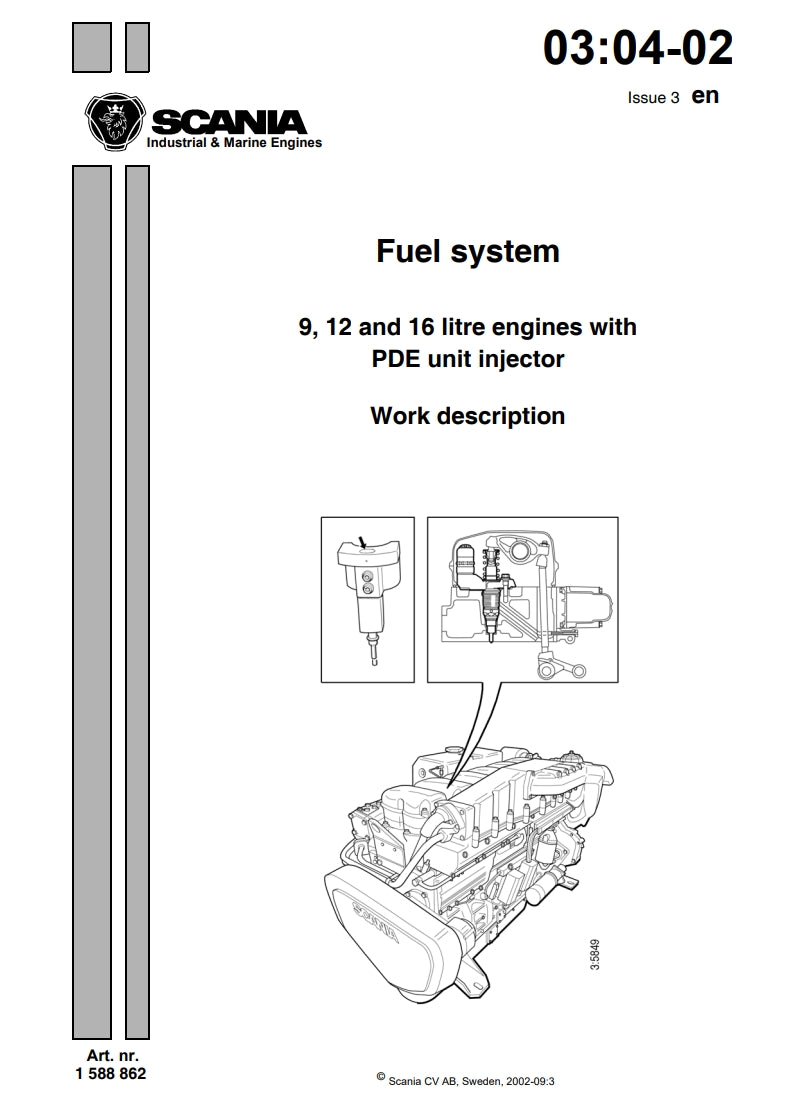 03:04-02

Issue 3 en

SCANIA
Industrial & Marine Engines

Fuel system

9, 12 and 16 litre engines with PDE unit injector

Work description

SCANIA

3:5849

Art. nr.
1 588 862

© Scania CV AB, Sweden, 2002-09:3